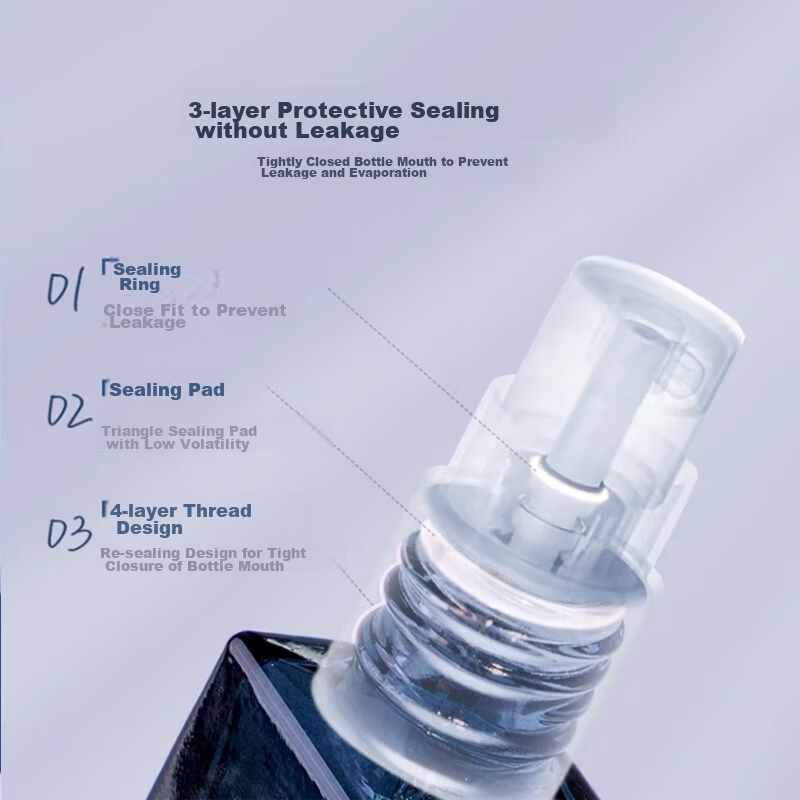 3-layer Protective Sealing without Leakage

Tightly Closed Bottle Mouth to Prevent Leakage and Evaporation

01 Sealing Ring

Close Fit to Prevent Leakage

02 Sealing Pad

Triangle Sealing Pad with Low Volatility

03 4-layer Thread Design

Re-sealing Design for Tight Closure of Bottle Mouth