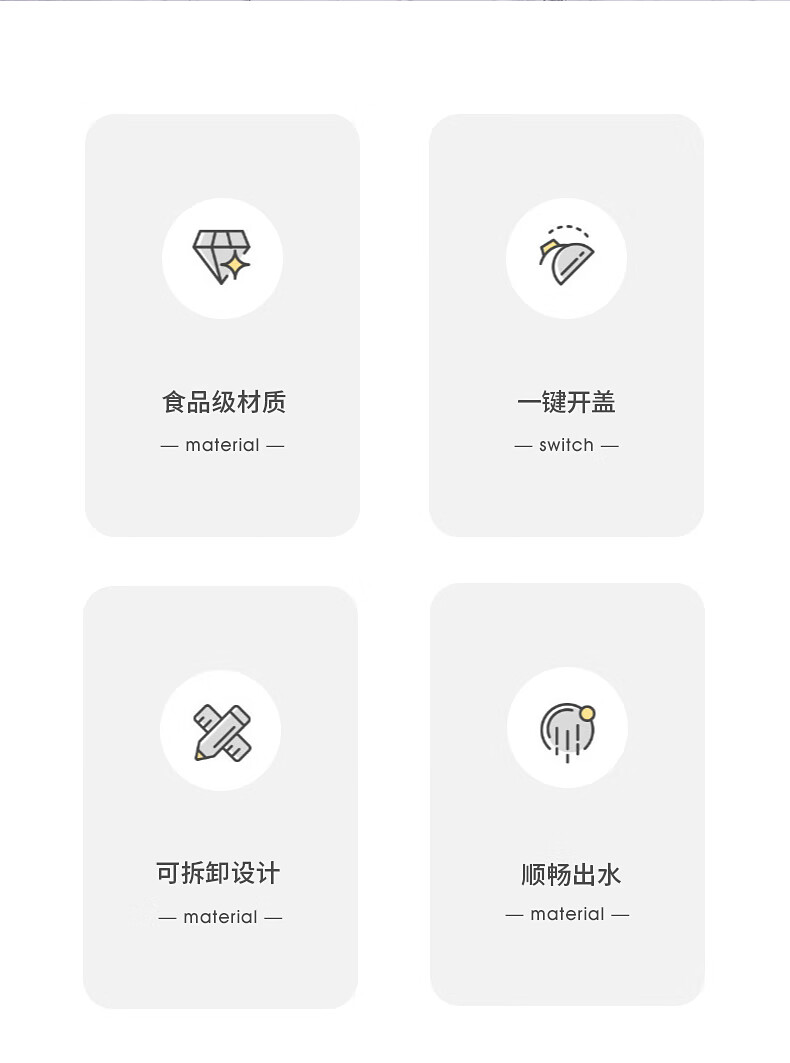 食品级材质

— material —

一键开盖

— switch —

可拆卸设计

— material —

顺畅出水

— material —