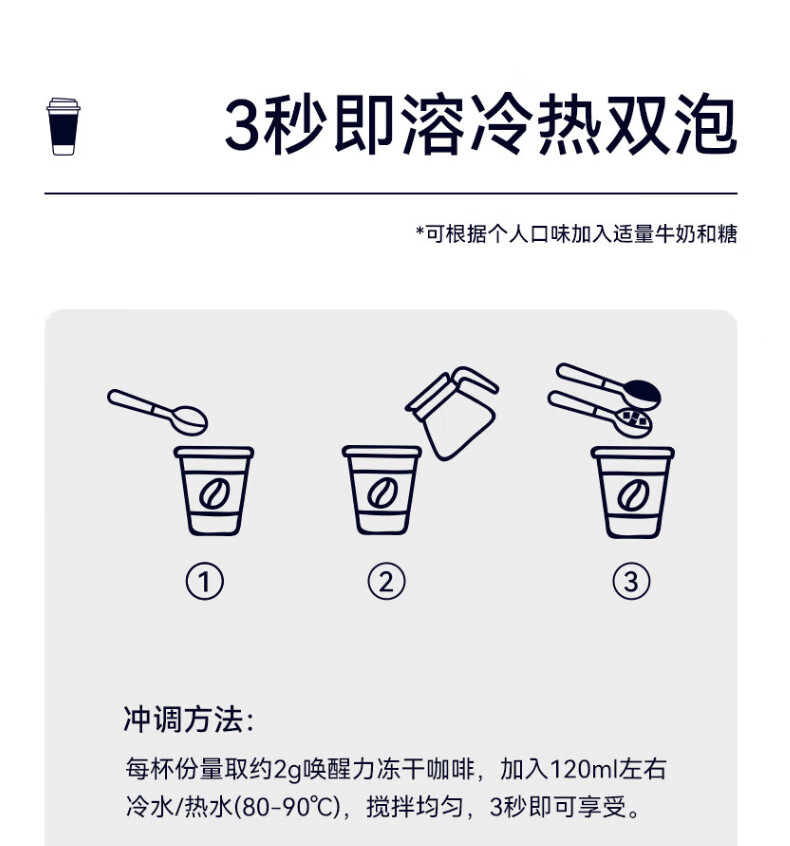 3秒即溶冷热双泡

*可根据个人口味加入适量牛奶和糖

①

②

③

冲调方法:

每杯份量取约2g唤醒力冻干咖啡，加入120ml左右冷水/热水(80-90℃)，搅拌均匀，3秒即可享受。