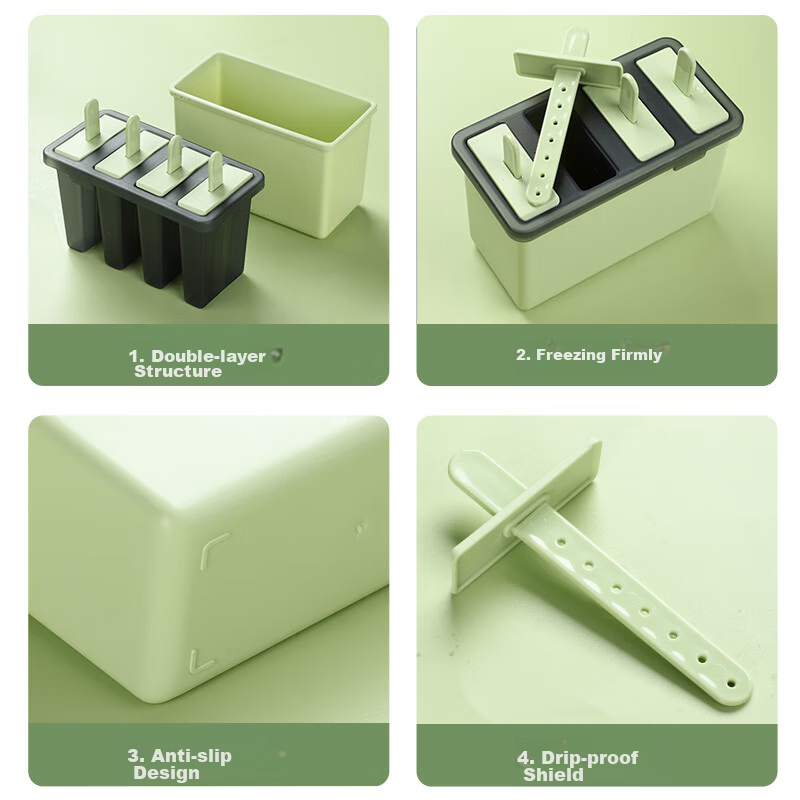 1. Double-layer Structure

2. Freezing Firmly

3. Anti-slip Design

4. Drip-proof Shield