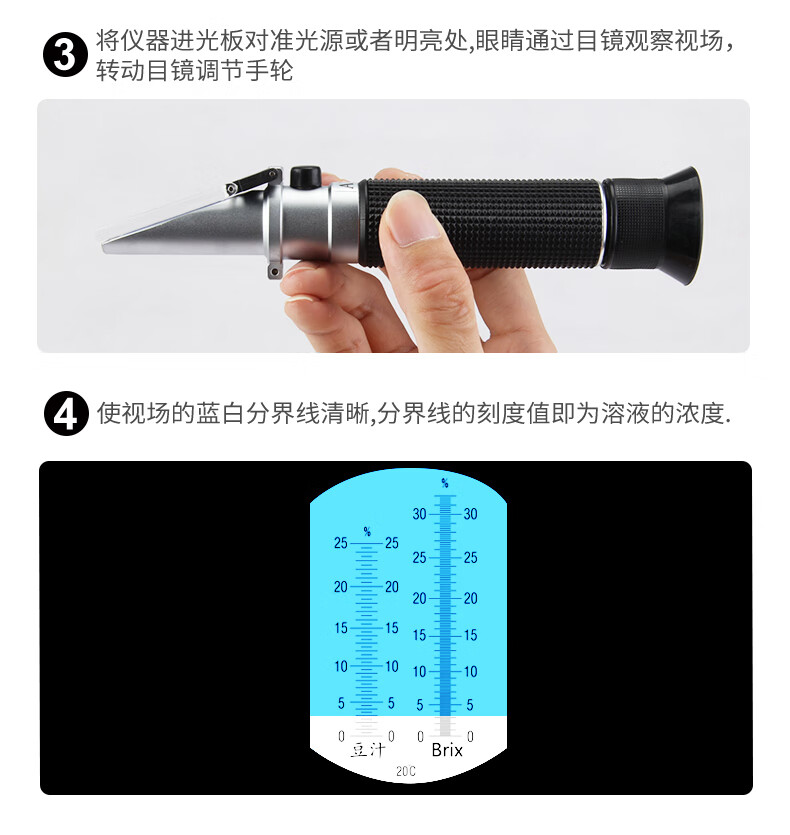 3 将仪器进光板对准光源或者明亮处,眼睛通过目镜观察视场，转动目镜调节手轮

4 使视场的蓝白分界线清晰,分界线的刻度值即为溶液的浓度.

%
25 25
20 20
15 15
10 10
5 5
0 0
豆汁

%
30 30
25 25
20 20
15 15
10 10
5 5
0 0
Brix

20C