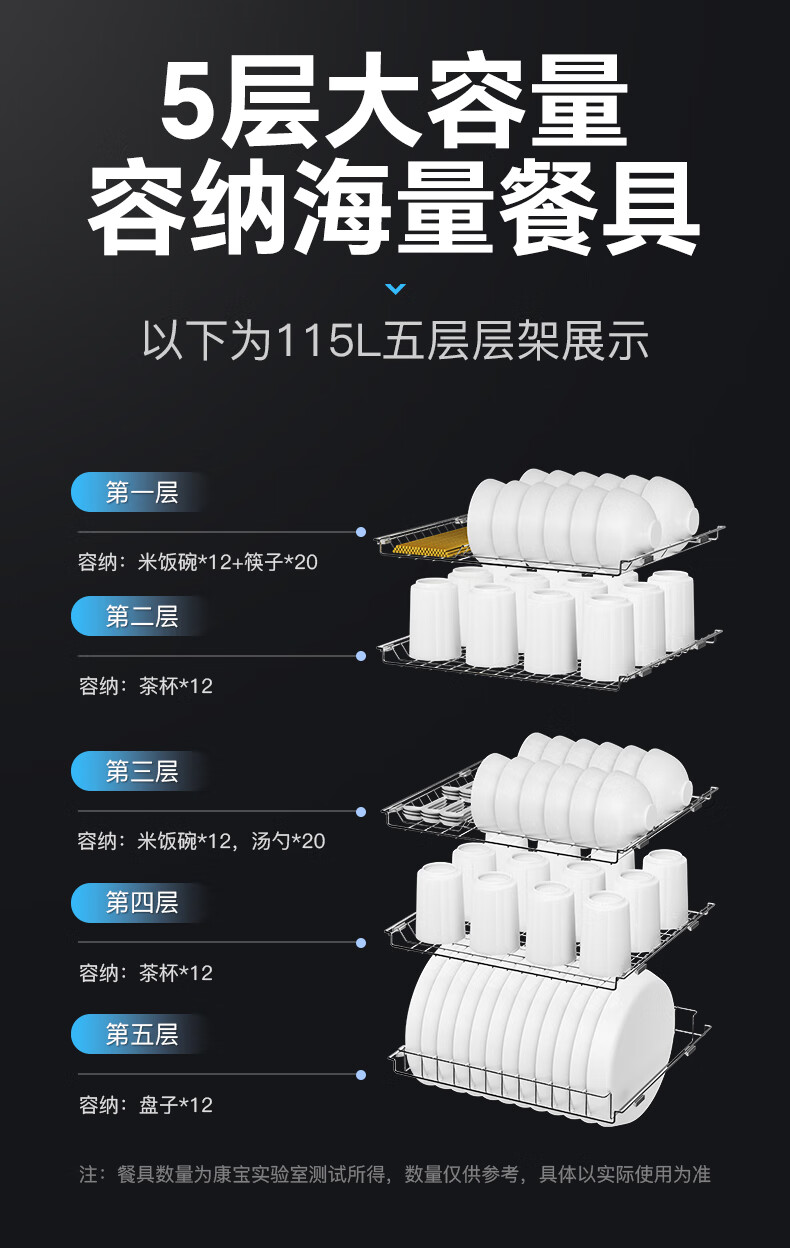 5层大容量
容纳海量餐具

以下为115L五层层架展示

第一层
容纳：米饭碗*12+筷子*20

第二层
容纳：茶杯*12

第三层
容纳：米饭碗*12，汤勺*20

第四层
容纳：茶杯*12

第五层
容纳：盘子*12

注：餐具数量为康宝实验室测试所得，数量仅供参考，具体以实际使用为准