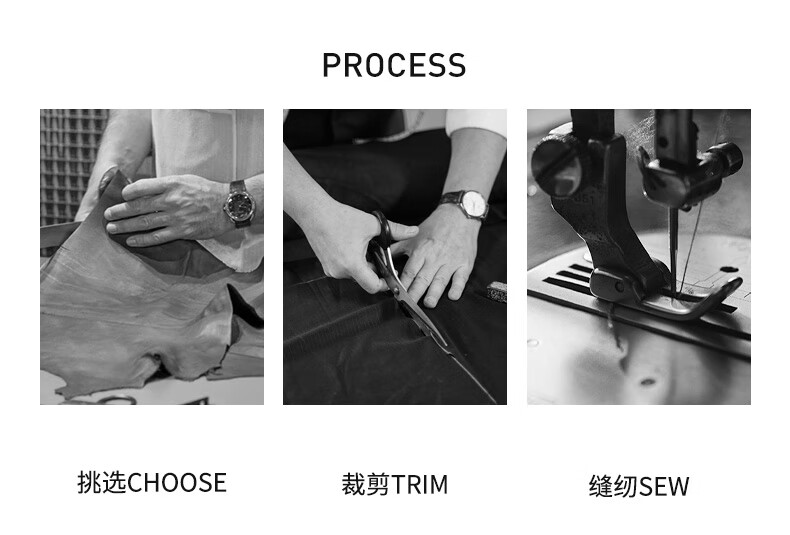 PROCESS

挑选CHOOSE

裁剪TRIM

缝纫SEW