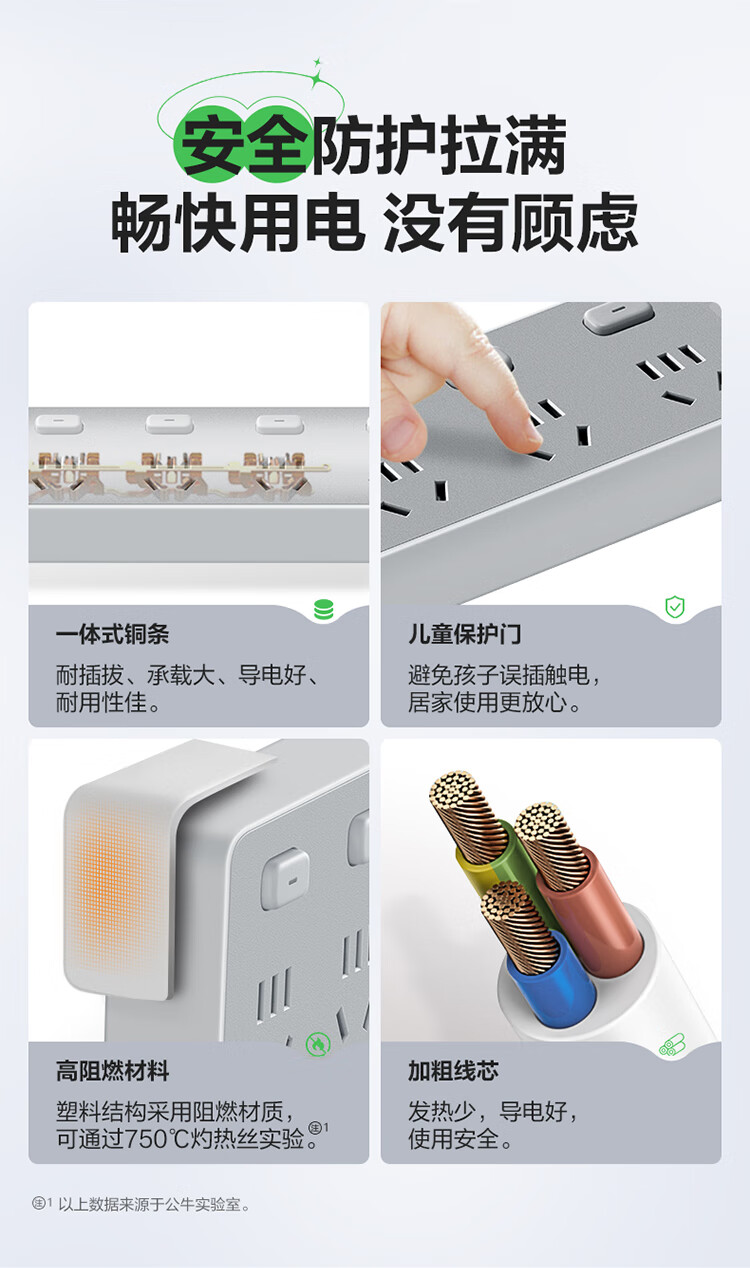 安全防护拉满
畅快用电 没有顾虑

一体式铜条
耐插拔、承载大、导电好、耐用性佳。

儿童保护门
避免孩子误插触电，居家使用更放心。

高阻燃材料
塑料结构采用阻燃材质，可通过750℃灼热丝实验。注1

加粗线芯
发热少，导电好，使用安全。

注1 以上数据来源于公牛实验室。