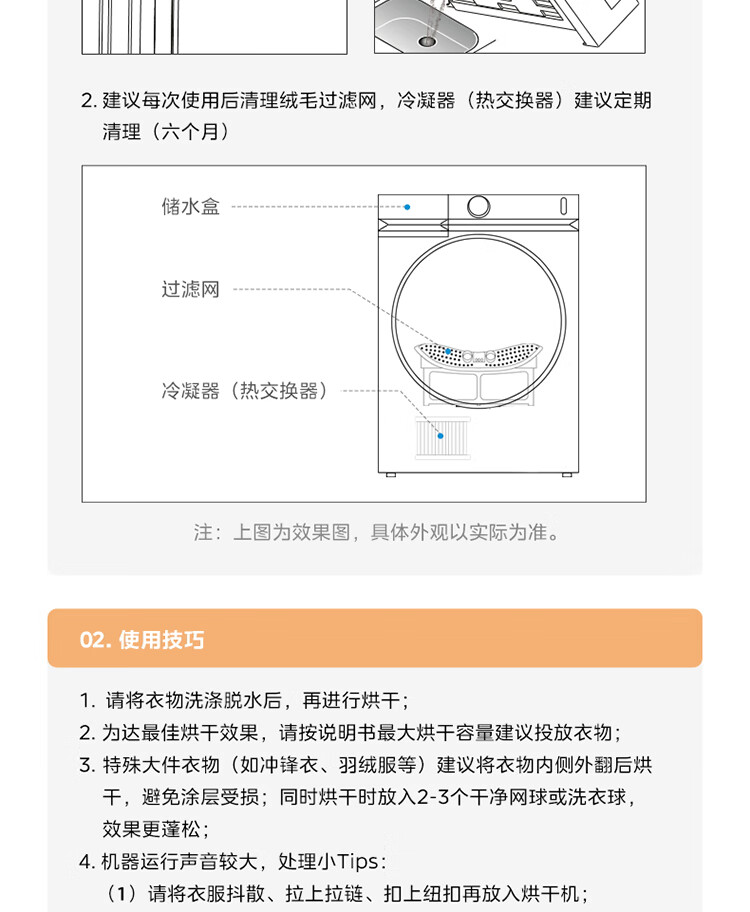 2. 建议每次使用后清理绒毛过滤网，冷凝器（热交换器）建议定期清理（六个月）

储水盒

过滤网

冷凝器（热交换器）

注：上图为效果图，具体外观以实际为准。

02. 使用技巧

1. 请将衣物洗涤脱水后，再进行烘干；
2. 为达最佳烘干效果，请按说明书最大烘干容量建议投放衣物；
3. 特殊大件衣物（如冲锋衣、羽绒服等）建议将衣物内侧外翻后烘干，避免涂层受损；同时烘干时放入2-3个干净网球或洗衣球，效果更蓬松；
4. 机器运行声音较大，处理小Tips：
（1）请将衣服抖散、拉上拉链、扣上纽扣再放入烘干机；