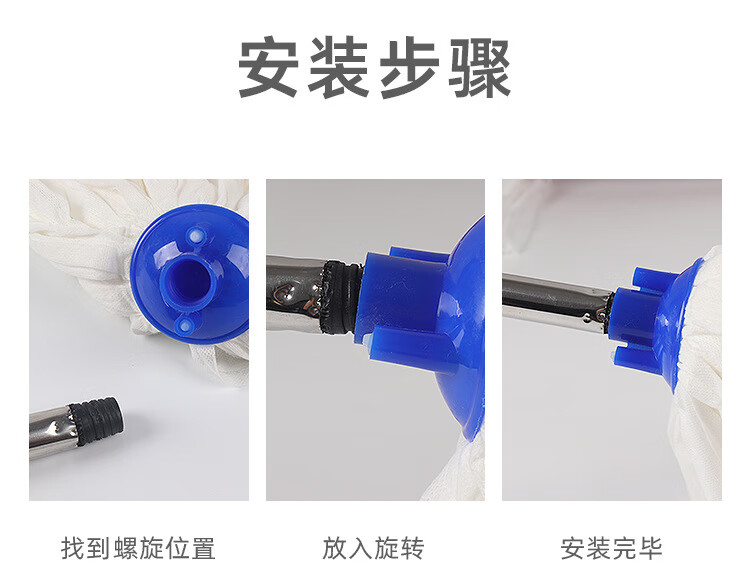 安装步骤

找到螺旋位置

放入旋转

安装完毕