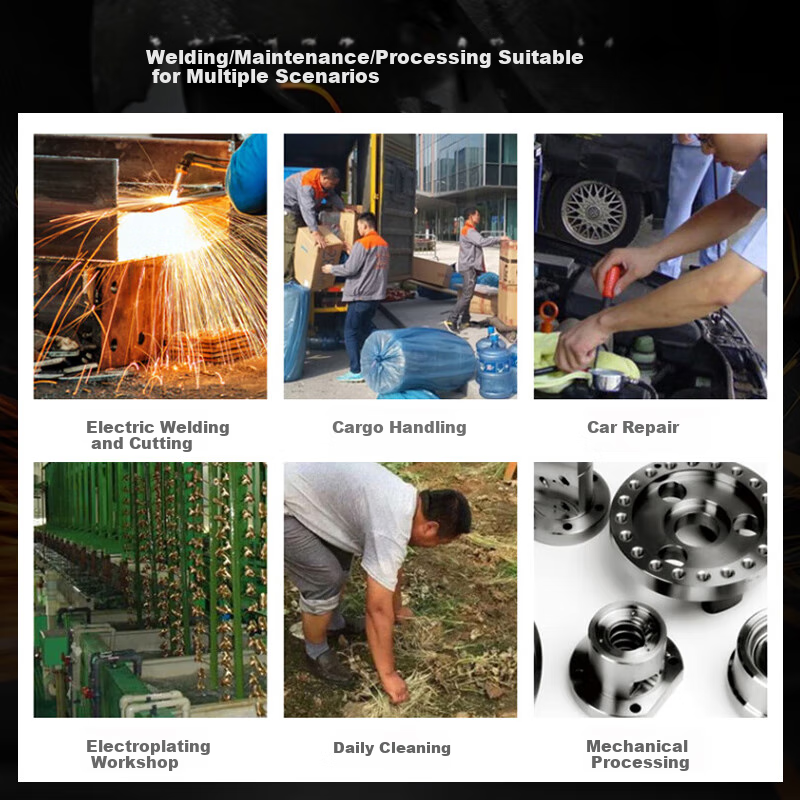 Welding/Maintenance/Processing Suitable for Multiple Scenarios

Electric Welding and Cutting

Cargo Handling

Car Repair

Electroplating Workshop

Daily Cleaning

Mechanical Processing