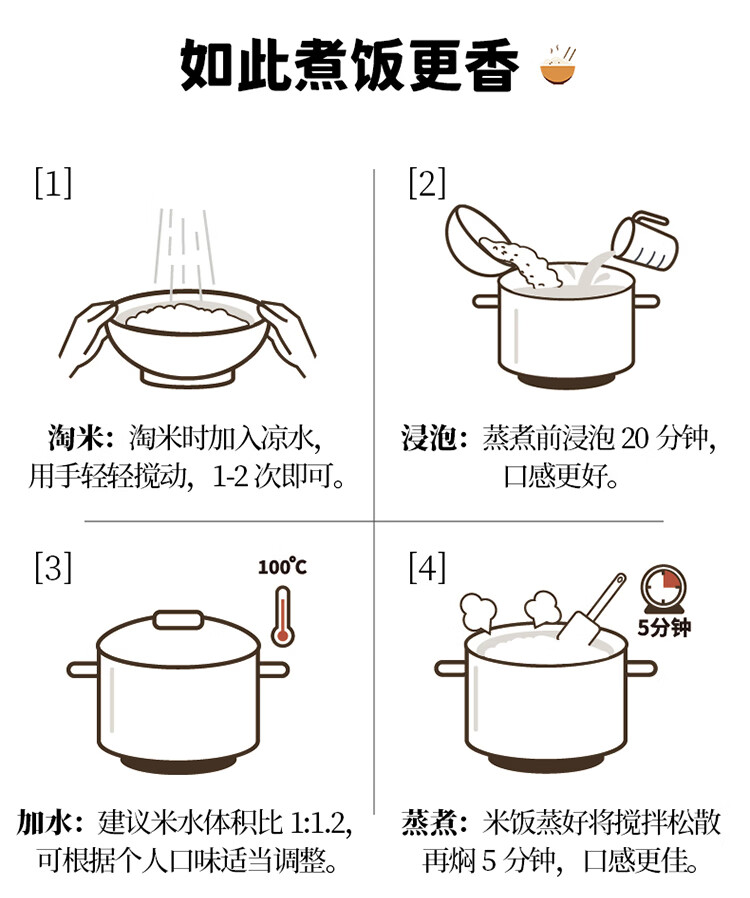 如此煮饭更香

[1]

淘米：淘米时加入凉水，用手轻轻搅动，1-2 次即可。

[2]

浸泡：蒸煮前浸泡 20 分钟，口感更好。

[3]

100℃

加水：建议米水体积比 1:1.2，可根据个人口味适当调整。

[4]

5分钟

蒸煮：米饭蒸好将搅拌松散再焖 5 分钟，口感更佳。