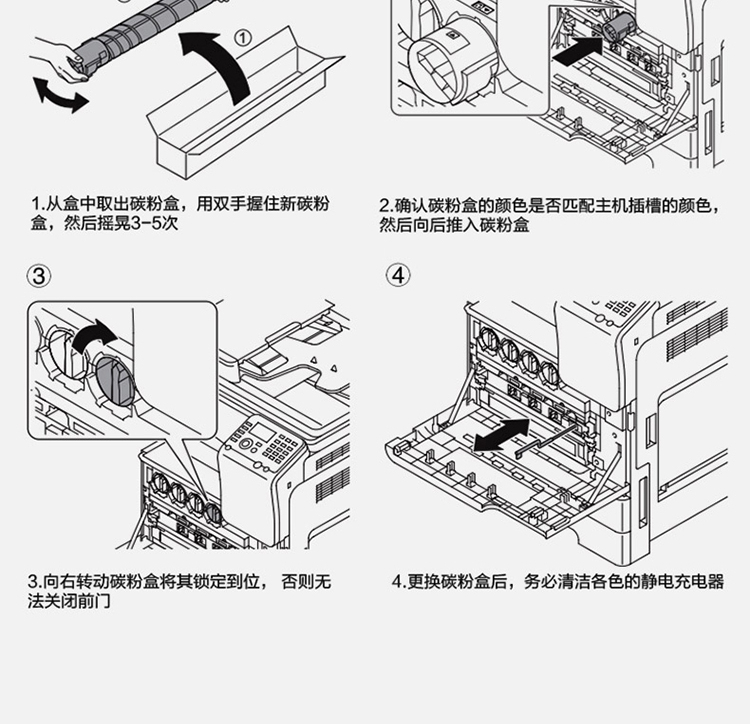 ①

1.从盒中取出碳粉盒，用双手握住新碳粉盒，然后摇晃3-5次

2.确认碳粉盒的颜色是否匹配主机插槽的颜色，然后向后推入碳粉盒

③

④

3.向右转动碳粉盒将其锁定到位， 否则无法关闭前门

4.更换碳粉盒后，务必清洁各色的静电充电器