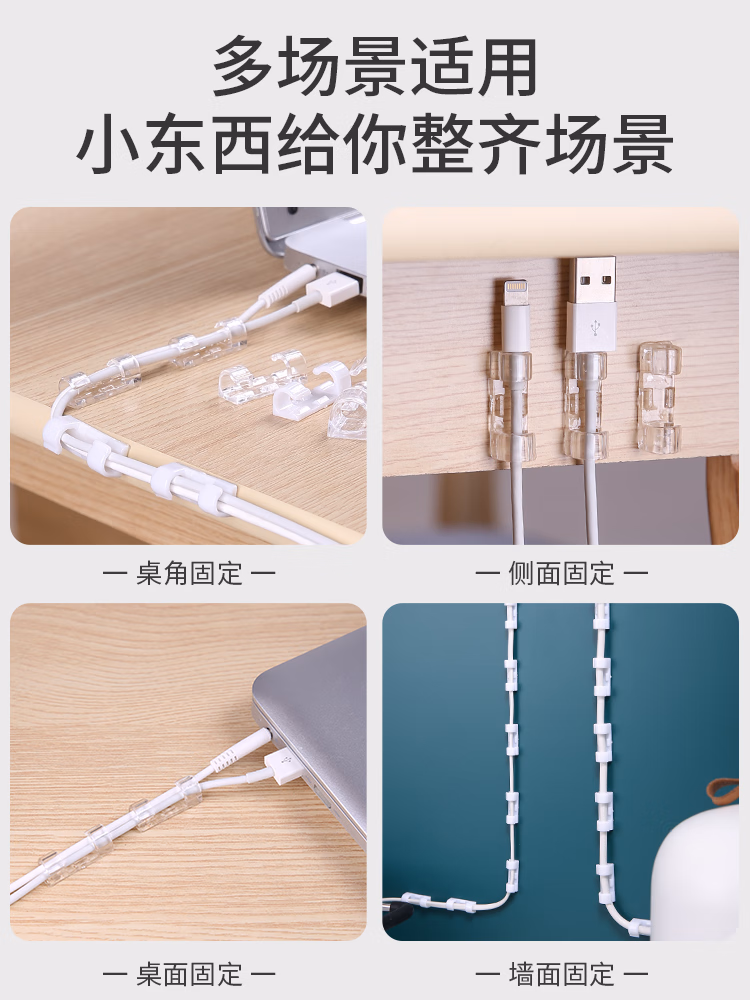 多场景适用
小东西给你整齐场景

— 桌角固定 —

— 侧面固定 —

— 桌面固定 —

— 墙面固定 —