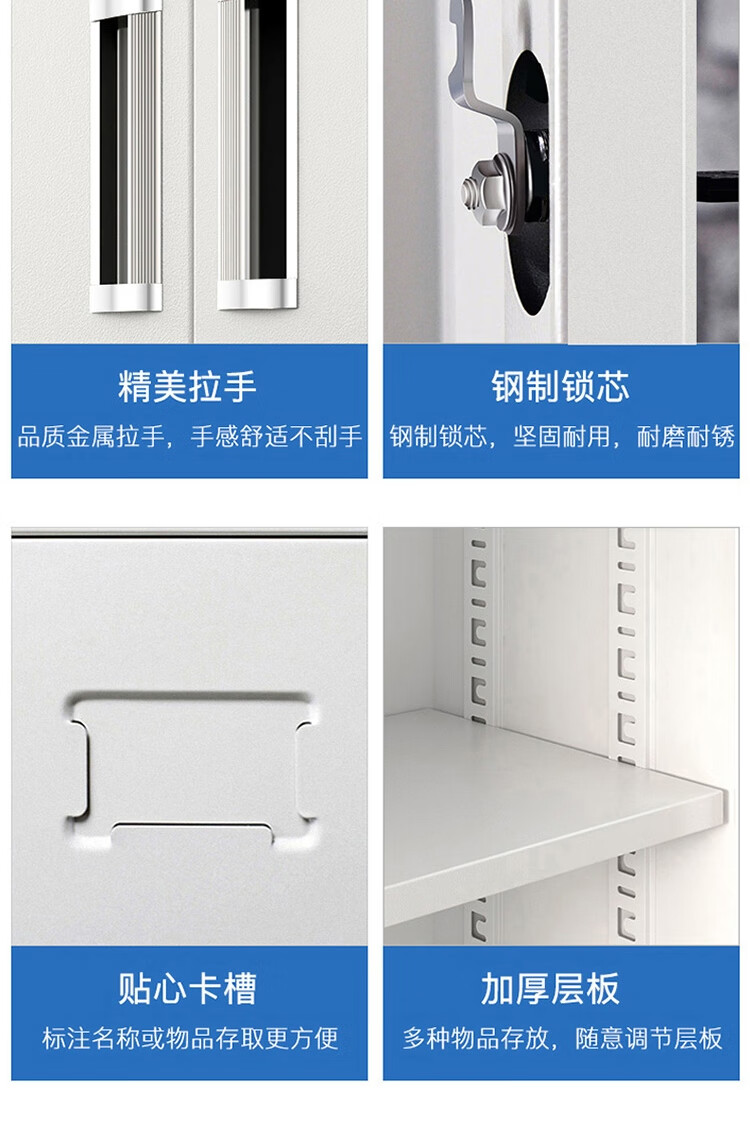 精美拉手

品质金属拉手，手感舒适不刮手

钢制锁芯

钢制锁芯，坚固耐用，耐磨耐锈

贴心卡槽

标注名称或物品存取更方便

加厚层板

多种物品存放，随意调节层板