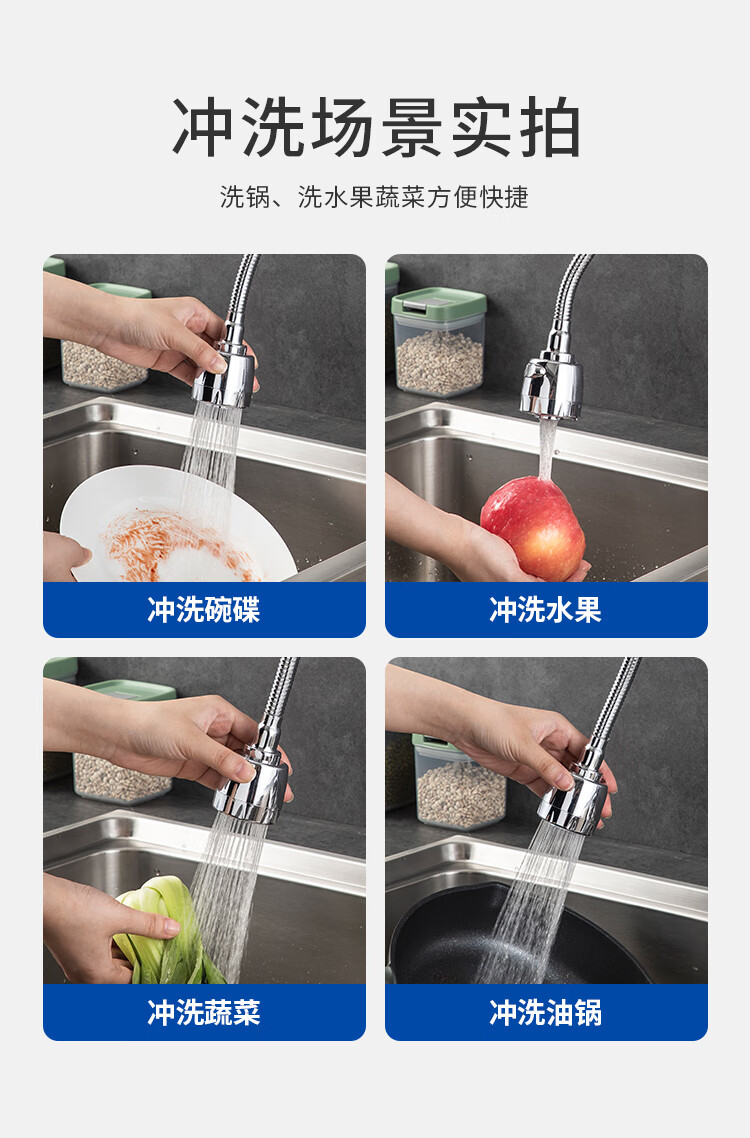 冲洗场景实拍

洗锅、洗水果蔬菜方便快捷

冲洗碗碟

冲洗水果

冲洗蔬菜

冲洗油锅