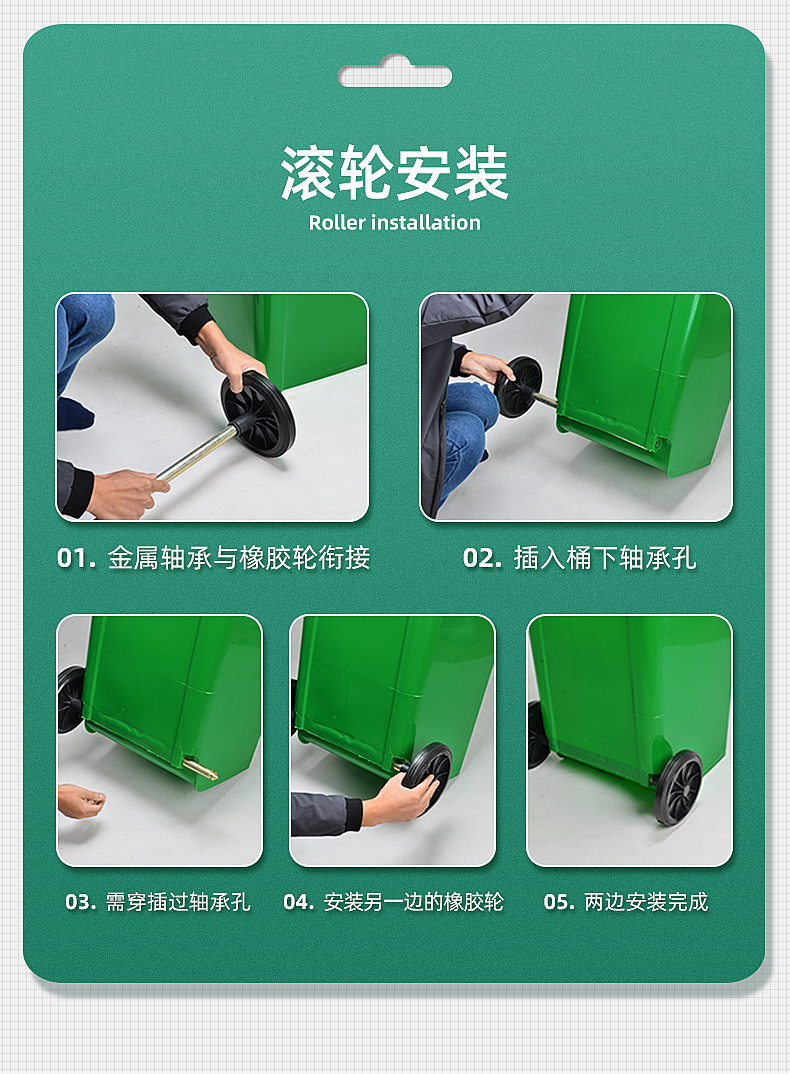 滚轮安装
Roller installation

01. 金属轴承与橡胶轮衔接

02. 插入桶下轴承孔

03. 需穿插过轴承孔

04. 安装另一边的橡胶轮

05. 两边安装完成