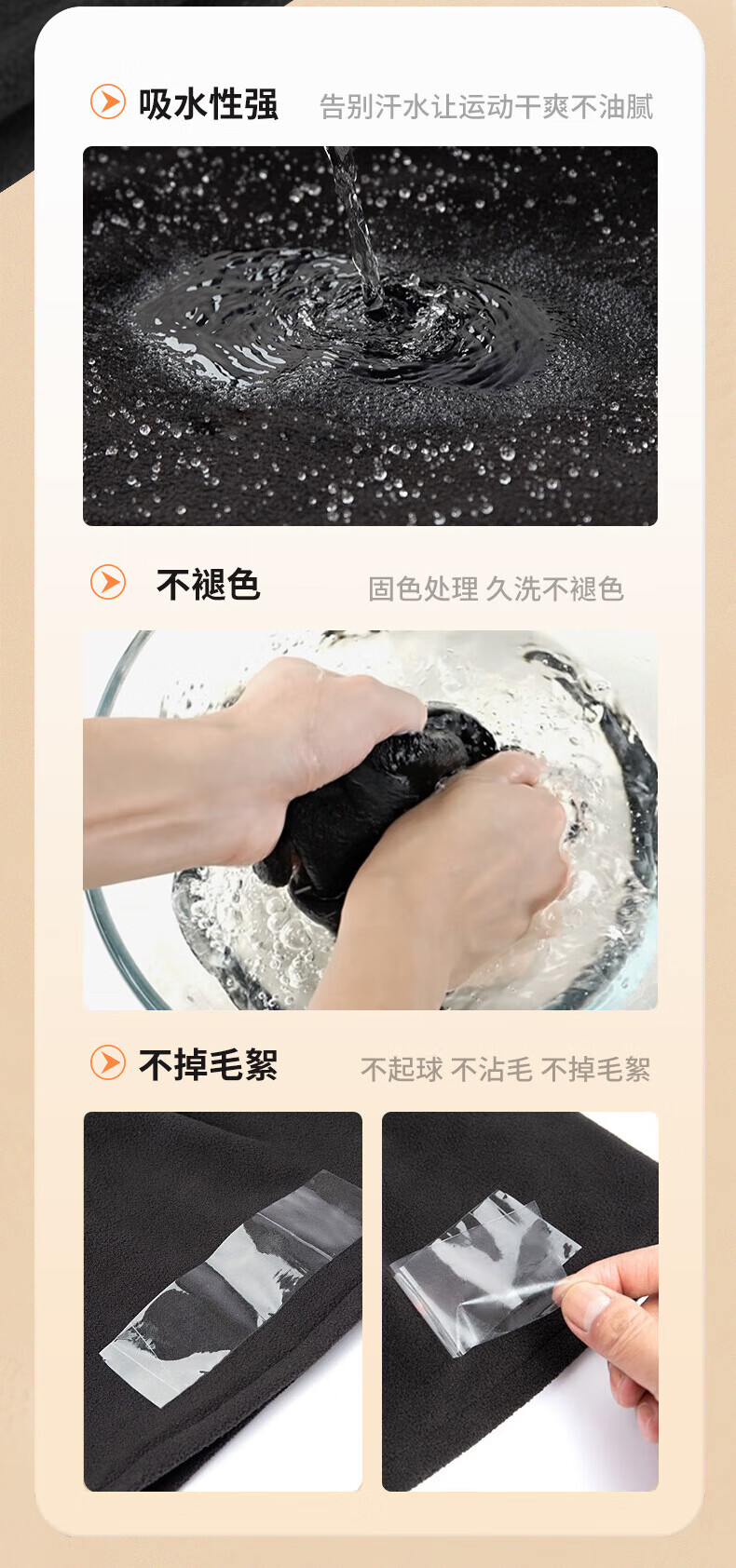 吸水性强 告别汗水让运动干爽不油腻

不褪色 固色处理 久洗不褪色

不掉毛絮 不起球 不沾毛 不掉毛絮