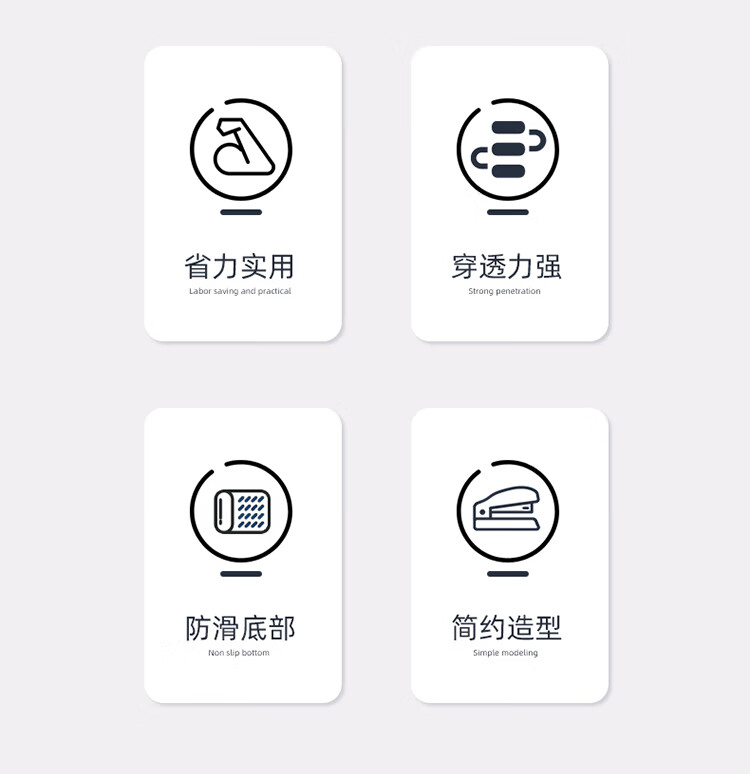 省力实用
Labor saving and practical

穿透力强
Strong penetration

防滑底部
Non slip bottom

简约造型
Simple modeling