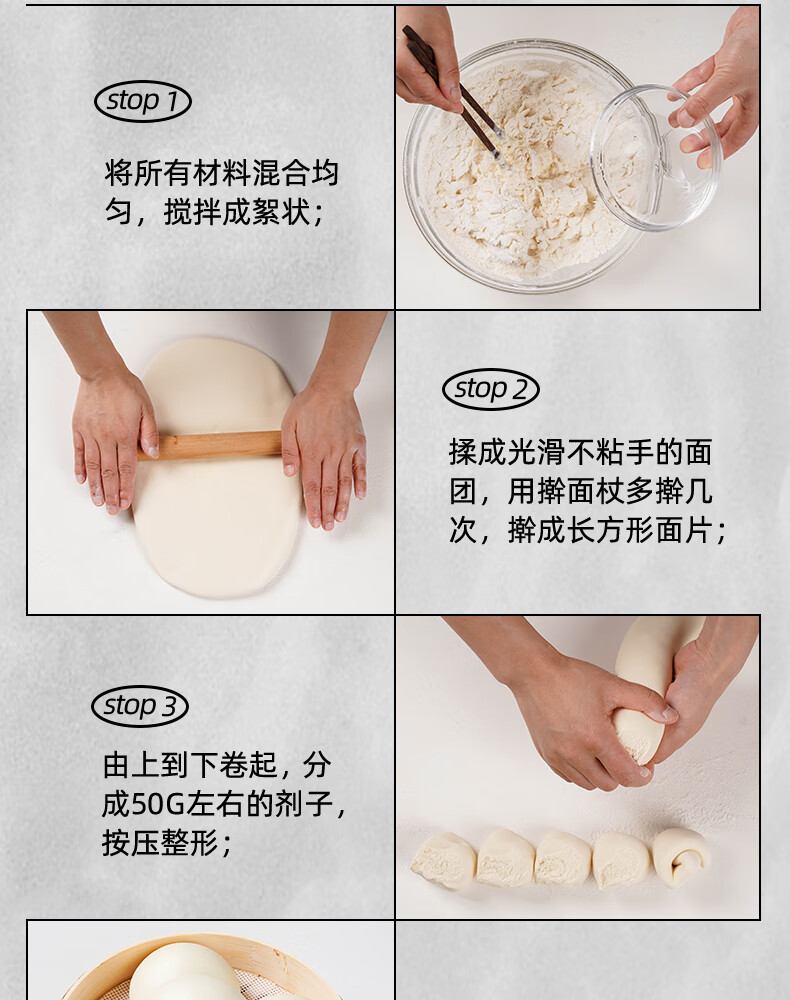 stop 1

将所有材料混合均匀，搅拌成絮状；

stop 2

揉成光滑不粘手的面团，用擀面杖多擀几次，擀成长方形面片；

stop 3

由上到下卷起，分成50G左右的剂子，按压整形；