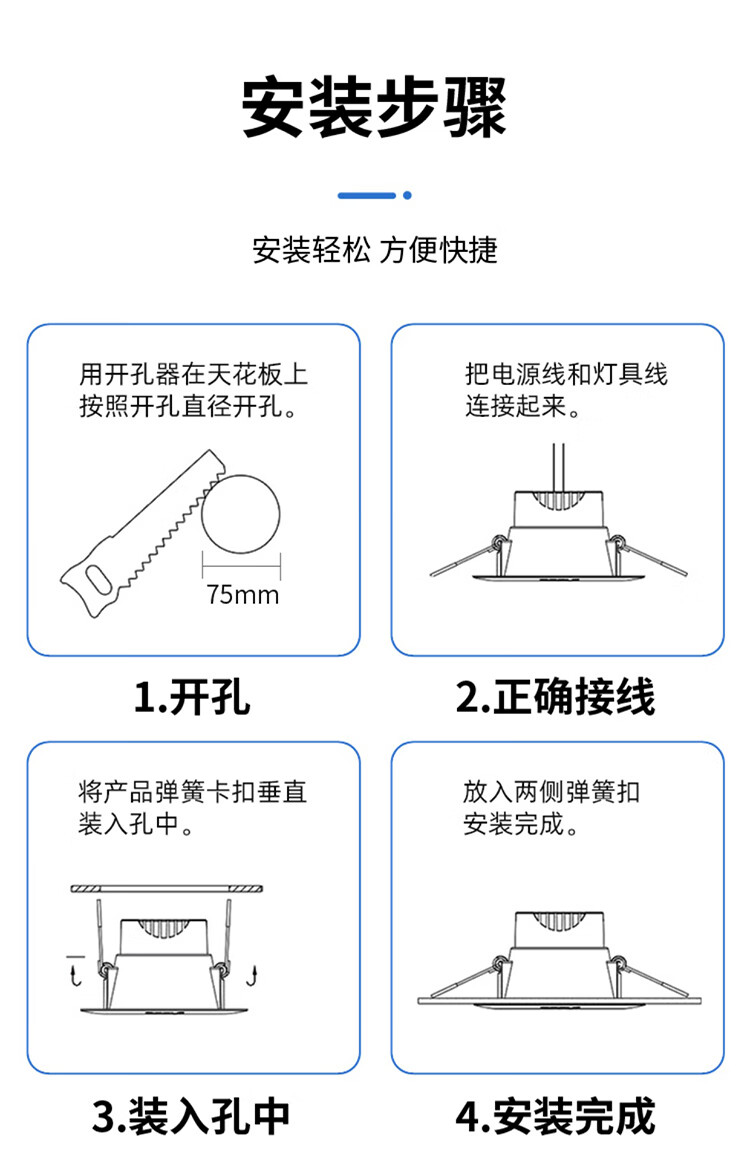 安装步骤

安装轻松 方便快捷

用开孔器在天花板上按照开孔直径开孔。

75mm

1.开孔

把电源线和灯具线连接起来。

2.正确接线

将产品弹簧卡扣垂直装入孔中。

3.装入孔中

放入两侧弹簧扣安装完成。

4.安装完成