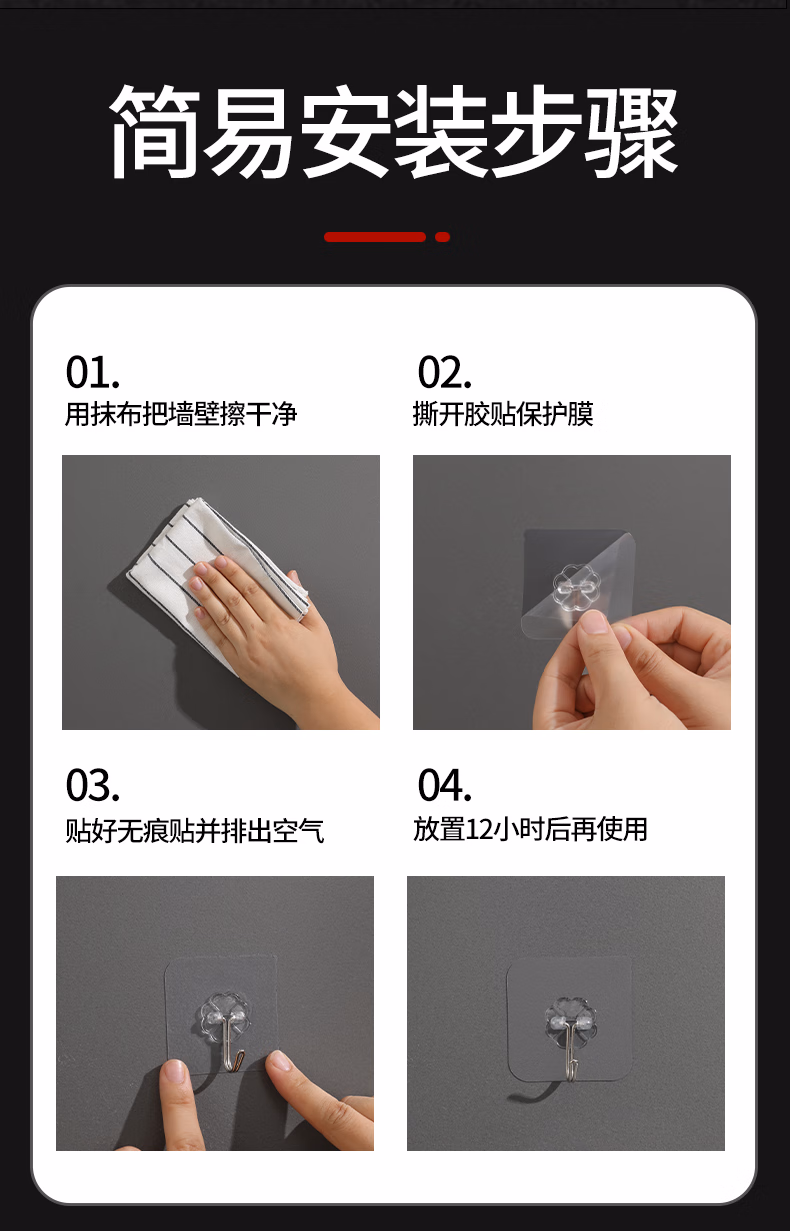 简易安装步骤

01.
用抹布把墙壁擦干净

02.
撕开胶贴保护膜

03.
贴好无痕贴并排出空气

04.
放置12小时后再使用