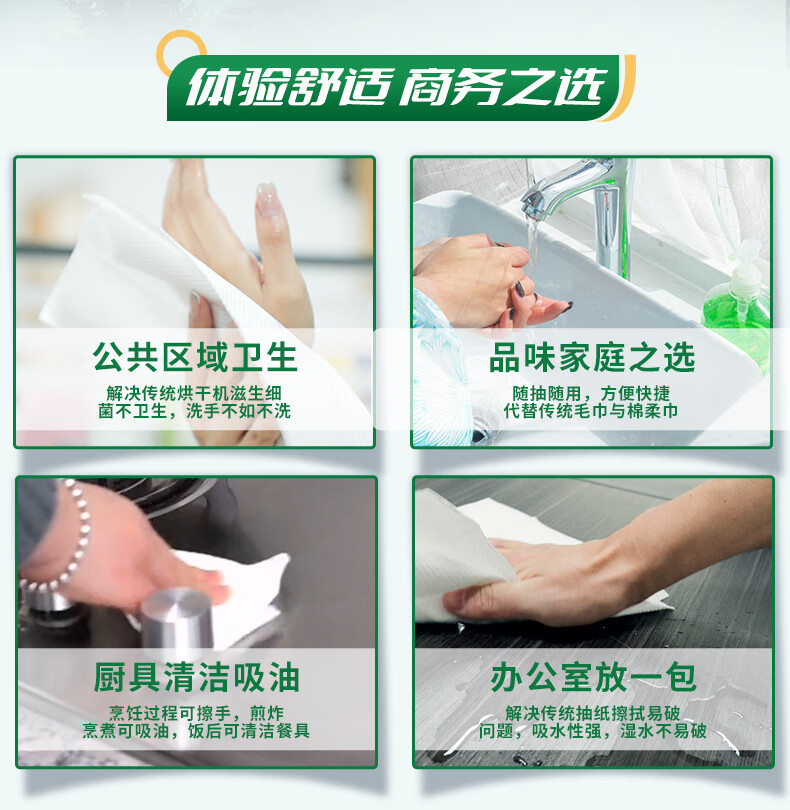 体验舒适 商务之选

公共区域卫生

解决传统烘干机滋生细菌不卫生，洗手不如不洗

品味家庭之选

随抽随用，方便快捷
代替传统毛巾与棉柔巾

厨具清洁吸油

烹饪过程可擦手，煎炸烹煮可吸油，饭后可清洁餐具

办公室放一包

解决传统抽纸擦拭易破问题，吸水性强，湿水不易破