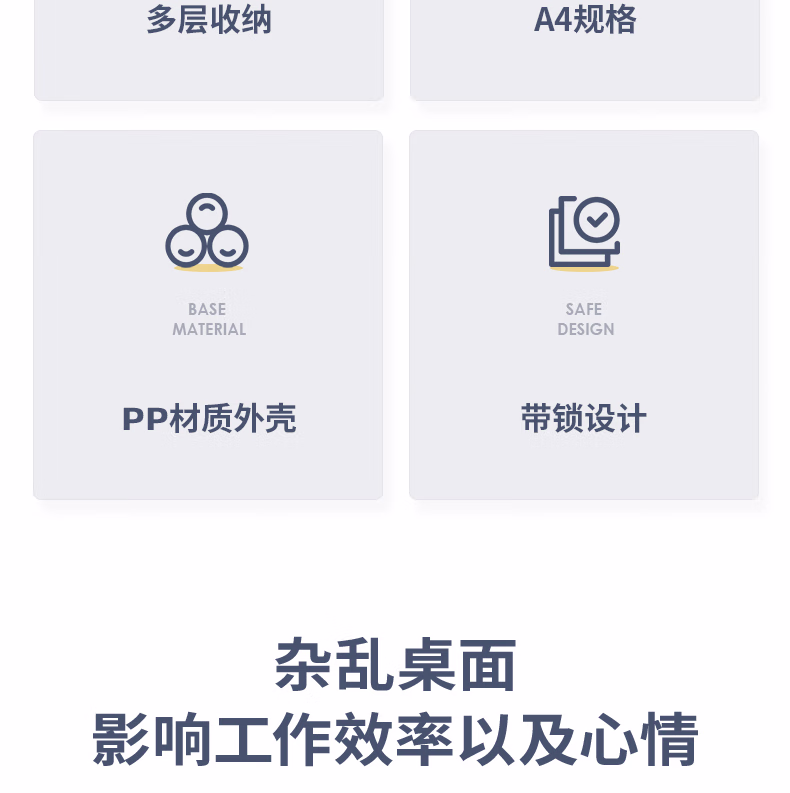 多层收纳

A4规格

BASE
MATERIAL

PP材质外壳

SAFE
DESIGN

带锁设计

杂乱桌面
影响工作效率以及心情