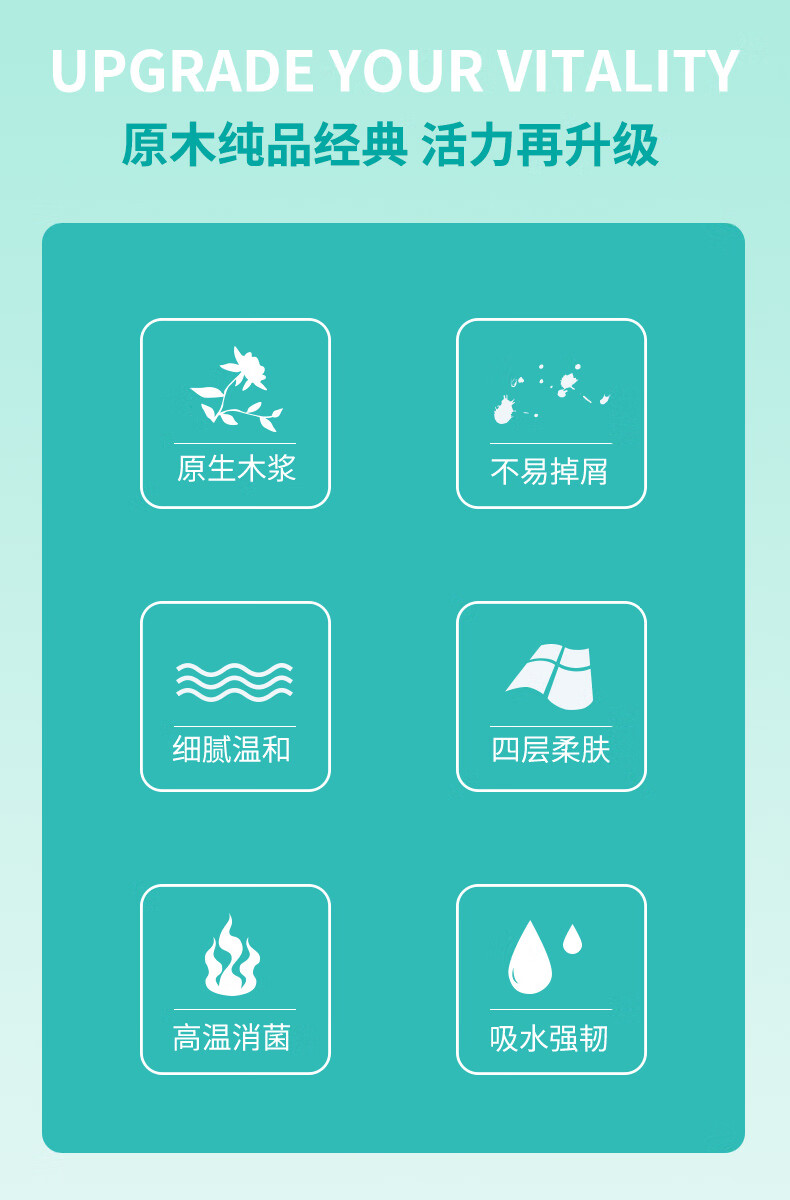 UPGRADE YOUR VITALITY

原木纯品经典 活力再升级

原生木浆

不易掉屑

细腻温和

四层柔肤

高温消菌

吸水强韧