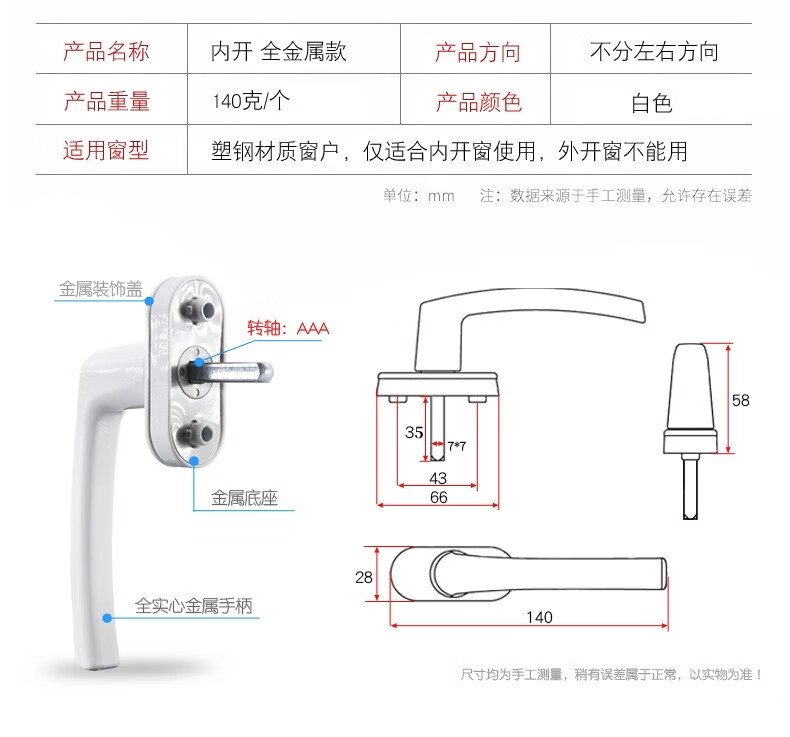 | 产品名称 | 内开 全金属款 | 产品方向 | 不分左右方向 |
|---|---|---|---|
| 产品重量 | 140克/个 | 产品颜色 | 白色 |
| 适用窗型 | 塑钢材质窗户，仅适合内开窗使用，外开窗不能用 | | |

单位：mm　注：数据来源于手工测量，允许存在误差

金属装饰盖

转轴：AAA

金属底座

全实心金属手柄

35

7*7

43

66

58

28

140

尺寸均为手工测量，稍有误差属于正常，以实物为准！