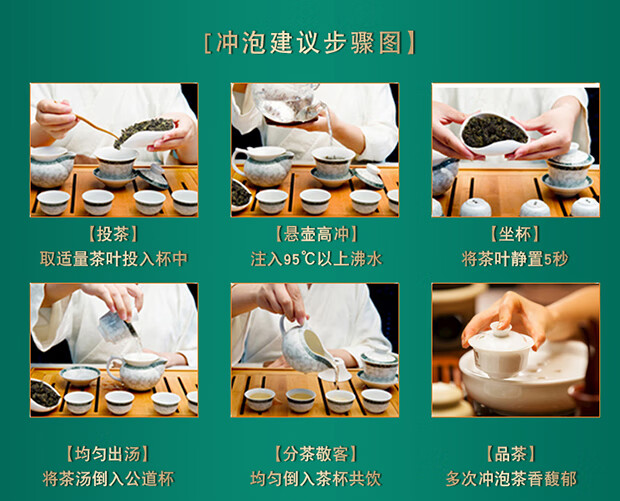 [冲泡建议步骤图]

【投茶】
取适量茶叶投入杯中

【悬壶高冲】
注入95℃以上沸水

【坐杯】
将茶叶静置5秒

【均匀出汤】
将茶汤倒入公道杯

【分茶敬客】
均匀倒入茶杯共饮

【品茶】
多次冲泡茶香馥郁