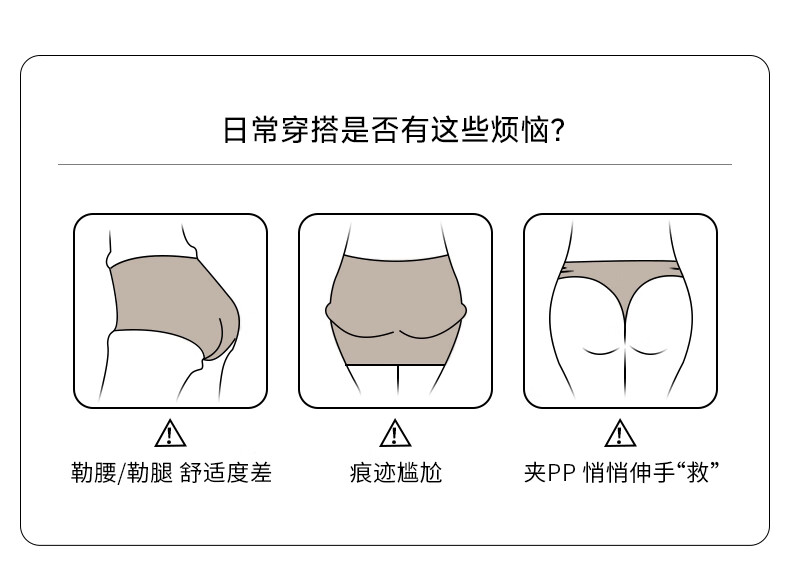 日常穿搭是否有这些烦恼?

勒腰/勒腿 舒适度差

痕迹尴尬

夹PP 悄悄伸手“救”