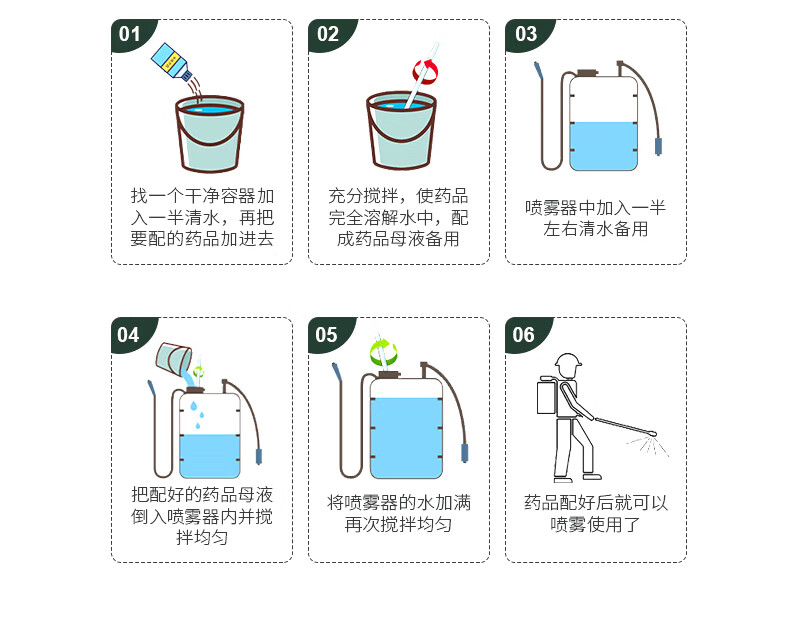 01

找一个干净容器加入一半清水，再把要配的药品加进去

02

充分搅拌，使药品完全溶解水中，配成药品母液备用

03

喷雾器中加入一半左右清水备用

04

把配好的药品母液倒入喷雾器内并搅拌均匀

05

将喷雾器的水加满再次搅拌均匀

06

药品配好后就可以喷雾使用了