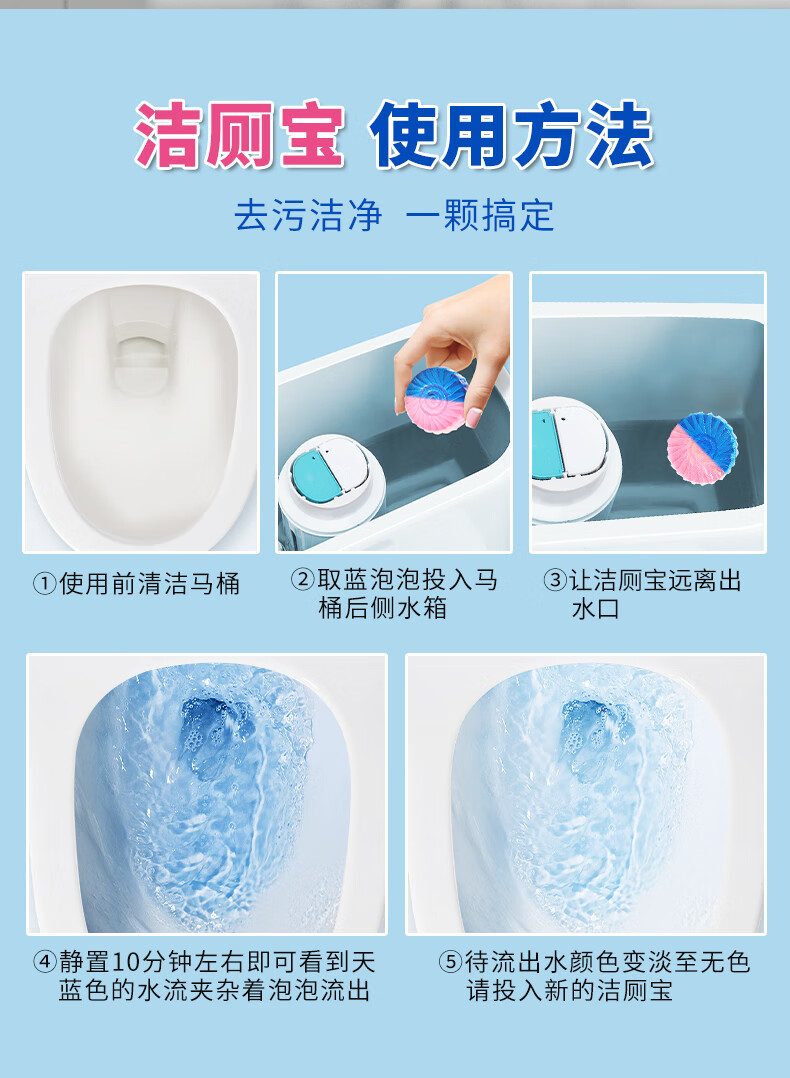 洁厕宝 使用方法

去污洁净 一颗搞定

①使用前清洁马桶

②取蓝泡泡投入马桶后侧水箱

③让洁厕宝远离出水口

④静置10分钟左右即可看到天蓝色的水流夹杂着泡泡流出

⑤待流出水颜色变淡至无色请投入新的洁厕宝