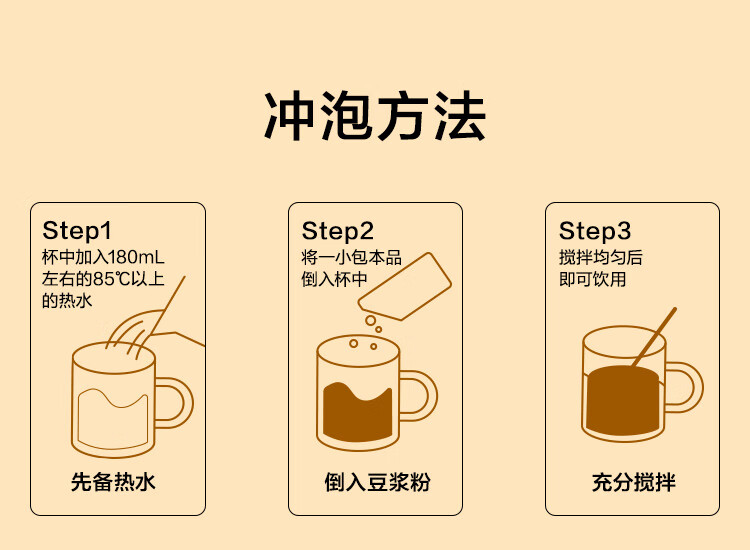 冲泡方法

Step1
杯中加入180mL左右的85℃以上的热水

先备热水

Step2
将一小包本品倒入杯中

倒入豆浆粉

Step3
搅拌均匀后即可饮用

充分搅拌