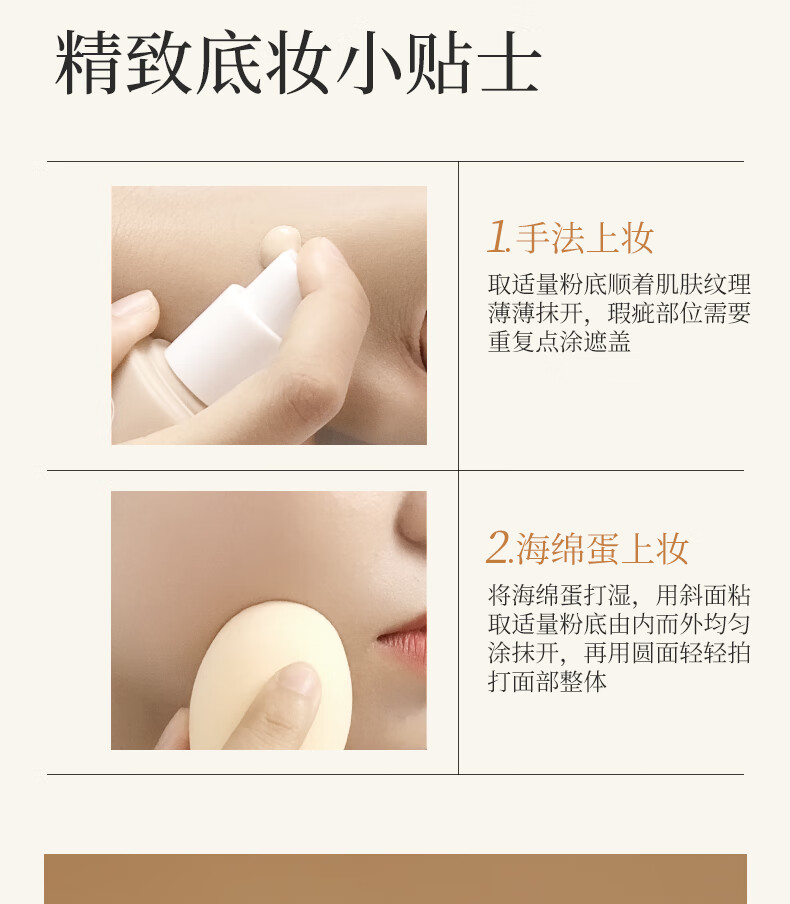 精致底妆小贴士

1.手法上妆

取适量粉底顺着肌肤纹理薄薄抹开，瑕疵部位需要重复点涂遮盖

2.海绵蛋上妆

将海绵蛋打湿，用斜面粘取适量粉底由内而外均匀涂抹开，再用圆面轻轻拍打面部整体