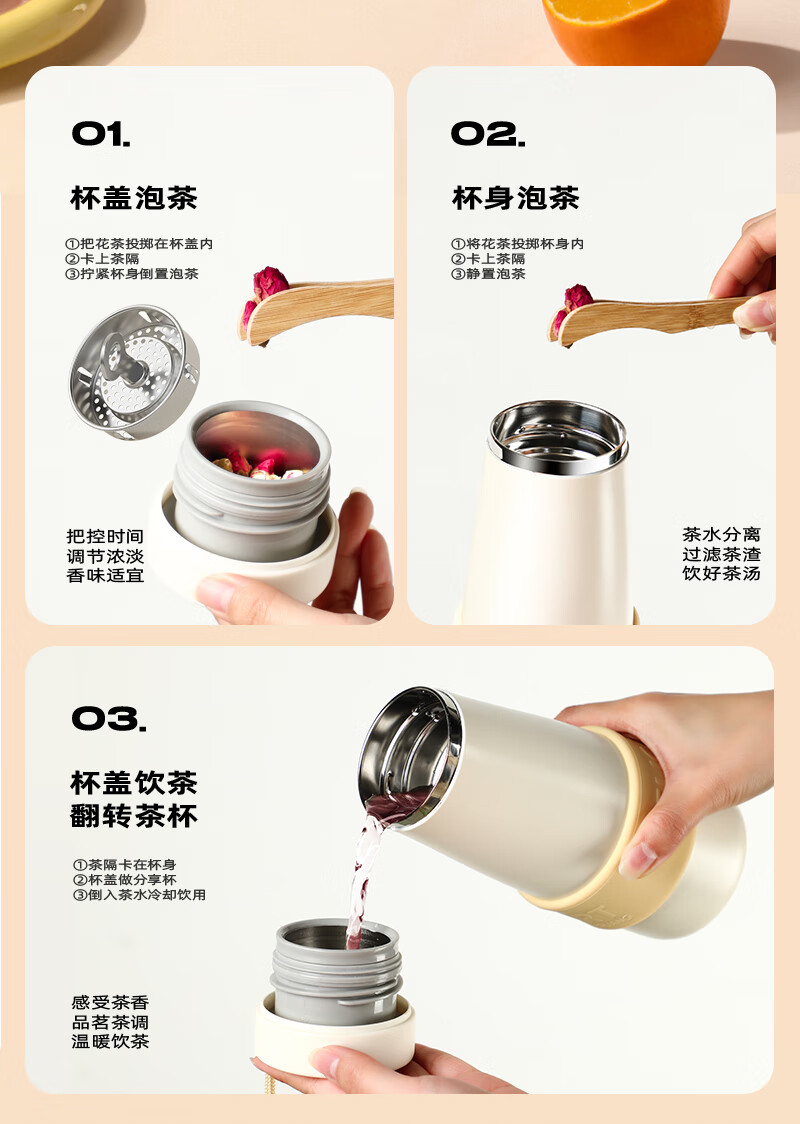 01.

杯盖泡茶

①把花茶投掷在杯盖内
②卡上茶隔
③拧紧杯身倒置泡茶

把控时间
调节浓淡
香味适宜

02.

杯身泡茶

①将花茶投掷杯身内
②卡上茶隔
③静置泡茶

茶水分离
过滤茶渣
饮好茶汤

03.

杯盖饮茶
翻转茶杯

①茶隔卡在杯身
②杯盖做分享杯
③倒入茶水冷却饮用

感受茶香
品茗茶调
温暖饮茶