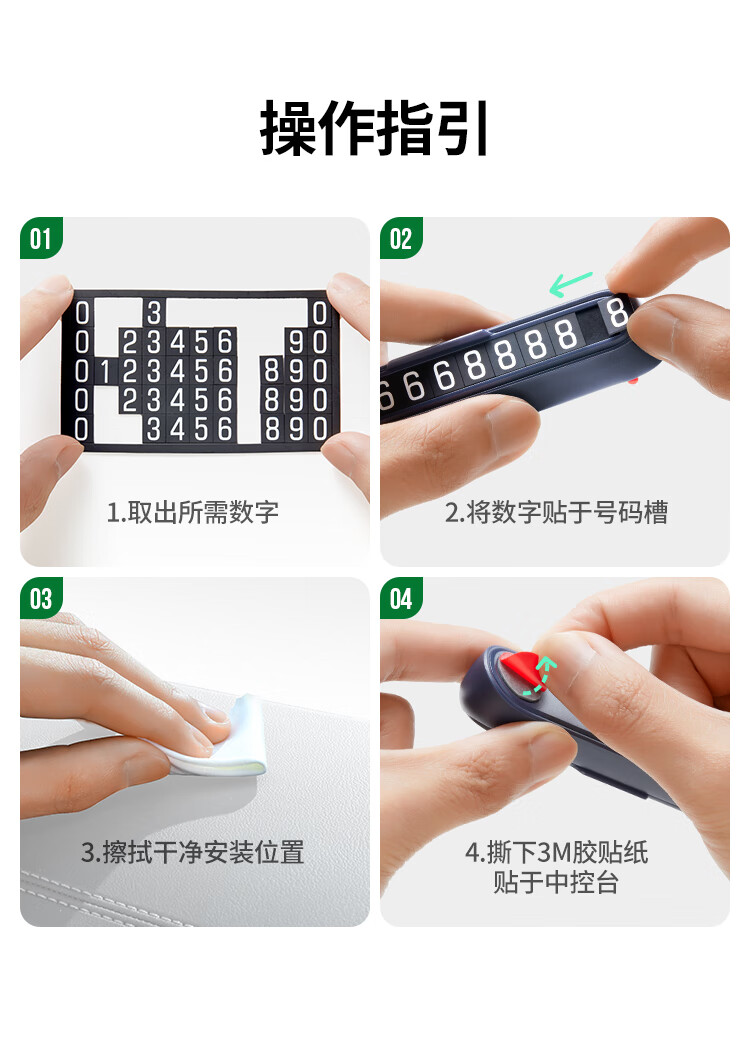 操作指引

01

0 3 0
0 2 3 4 5 6 9 0
0 1 2 3 4 5 6 8 9 0
0 2 3 4 5 6 8 9 0
0 3 4 5 6 8 9 0

1.取出所需数字

02

6 6 6 8 8 8 8 8

2.将数字贴于号码槽

03

3.擦拭干净安装位置

04

4.撕下3M胶贴纸
贴于中控台