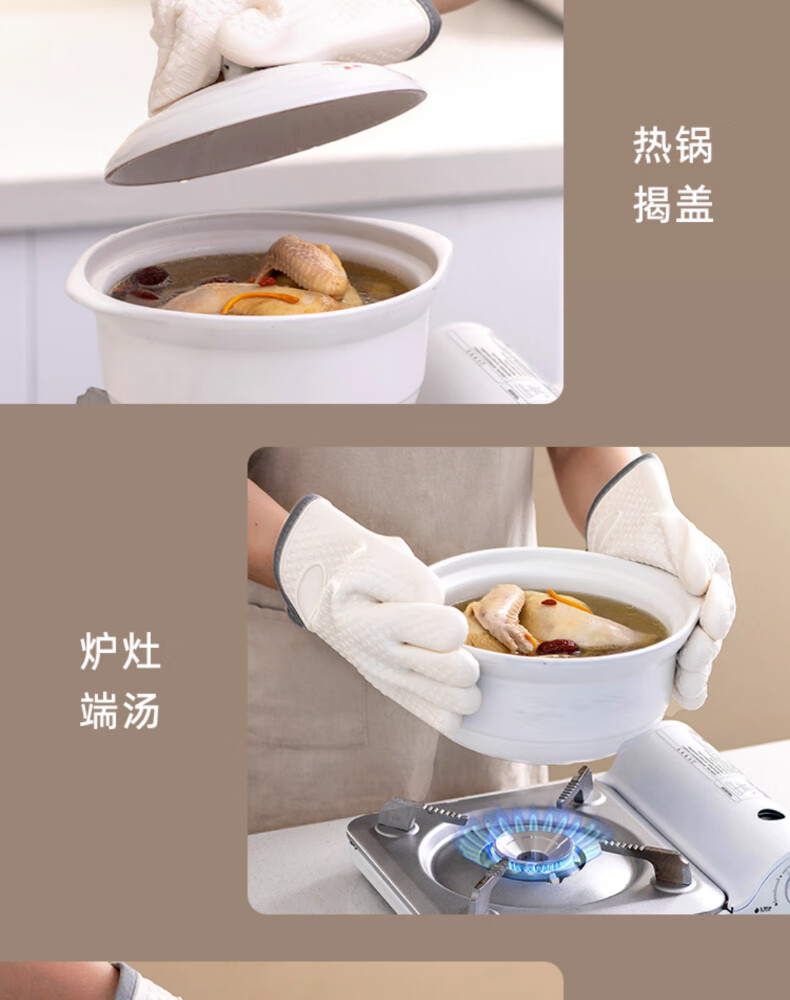 热锅
揭盖

炉灶
端汤