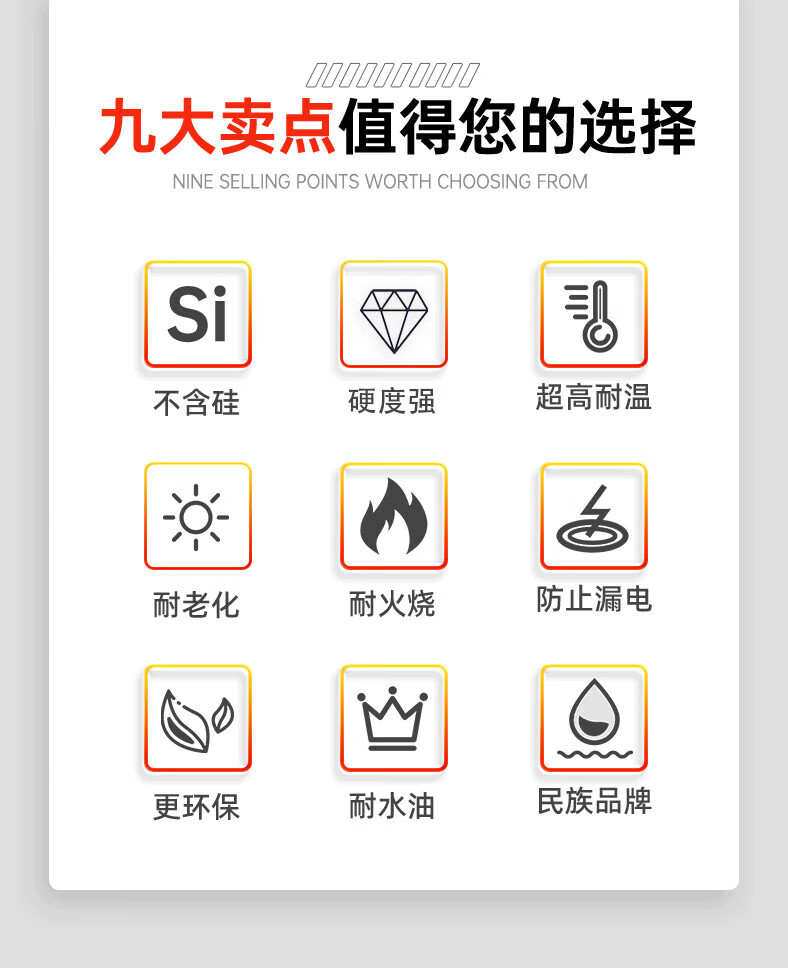 九大卖点值得您的选择

NINE SELLING POINTS WORTH CHOOSING FROM

Si

不含硅

硬度强

超高耐温

耐老化

耐火烧

防止漏电

更环保

耐水油

民族品牌