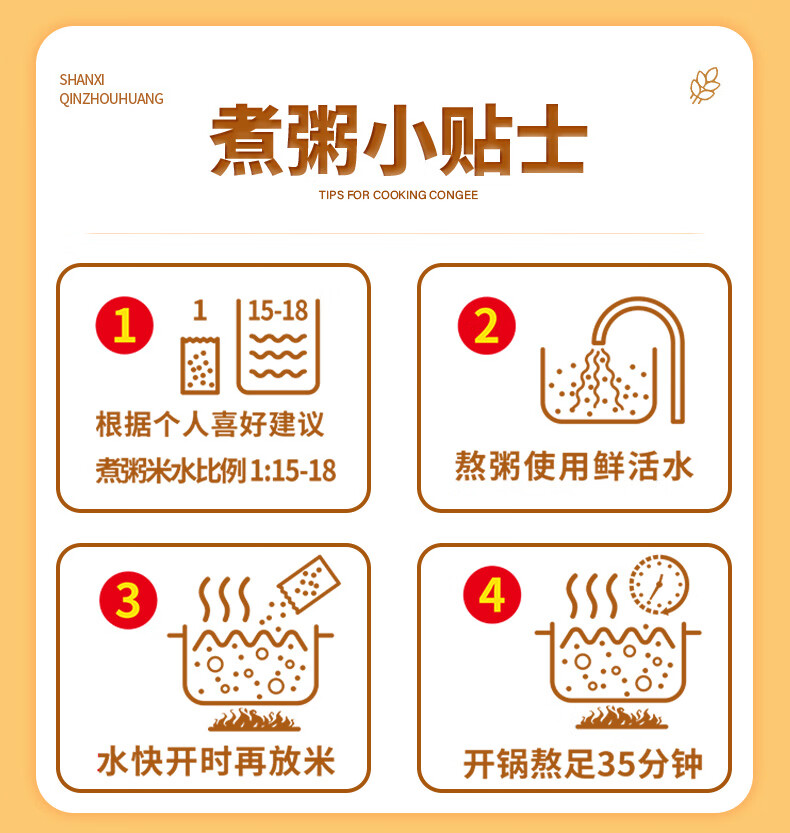 SHANXI
QINZHOUHUANG

煮粥小贴士

TIPS FOR COOKING CONGEE

1

1 15-18

根据个人喜好建议
煮粥米水比例 1:15-18

2

熬粥使用鲜活水

3

水快开时再放米

4

开锅熬足35分钟