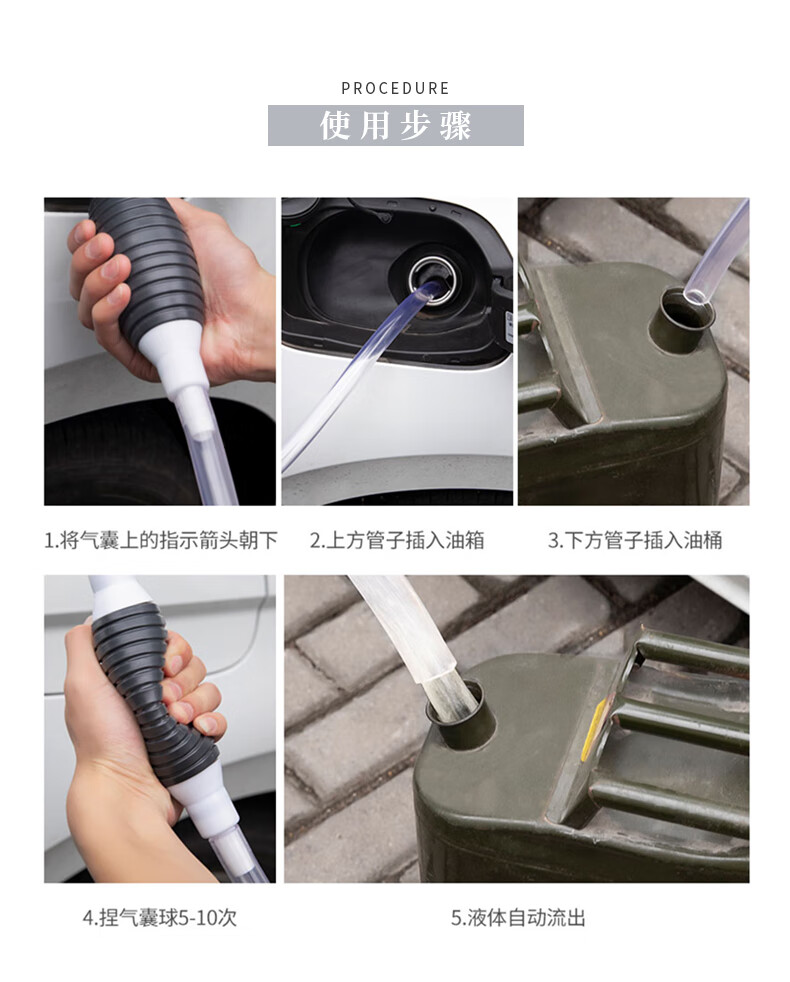 PROCEDURE

使用步骤

1.将气囊上的指示箭头朝下

2.上方管子插入油箱

3.下方管子插入油桶

4.捏气囊球5-10次

5.液体自动流出