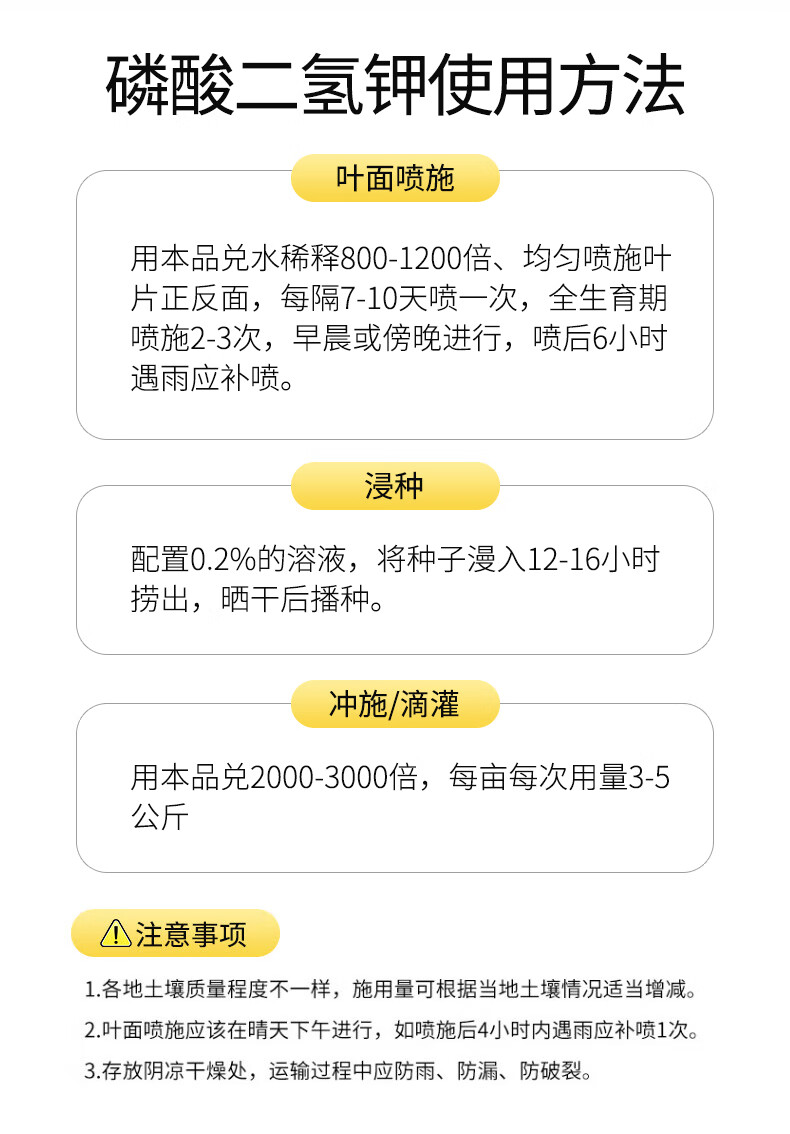 磷酸二氢钾使用方法

叶面喷施

用本品兑水稀释800-1200倍、均匀喷施叶片正反面，每隔7-10天喷一次，全生育期喷施2-3次，早晨或傍晚进行，喷后6小时遇雨应补喷。

浸种

配置0.2%的溶液，将种子漫入12-16小时捞出，晒干后播种。

冲施/滴灌

用本品兑2000-3000倍，每亩每次用量3-5公斤

注意事项

1.各地土壤质量程度不一样，施用量可根据当地土壤情况适当增减。

2.叶面喷施应该在晴天下午进行，如喷施后4小时内遇雨应补喷1次。

3.存放阴凉干燥处，运输过程中应防雨、防漏、防破裂。