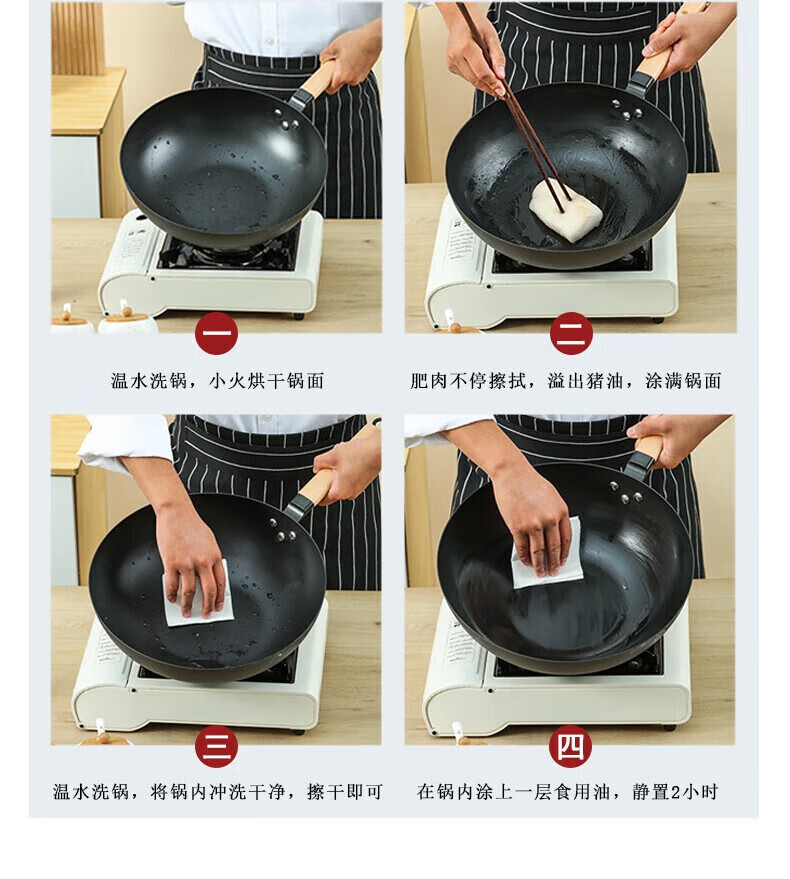 一

温水洗锅，小火烘干锅面

二

肥肉不停擦拭，溢出猪油，涂满锅面

三

温水洗锅，将锅内冲洗干净，擦干即可

四

在锅内涂上一层食用油，静置2小时