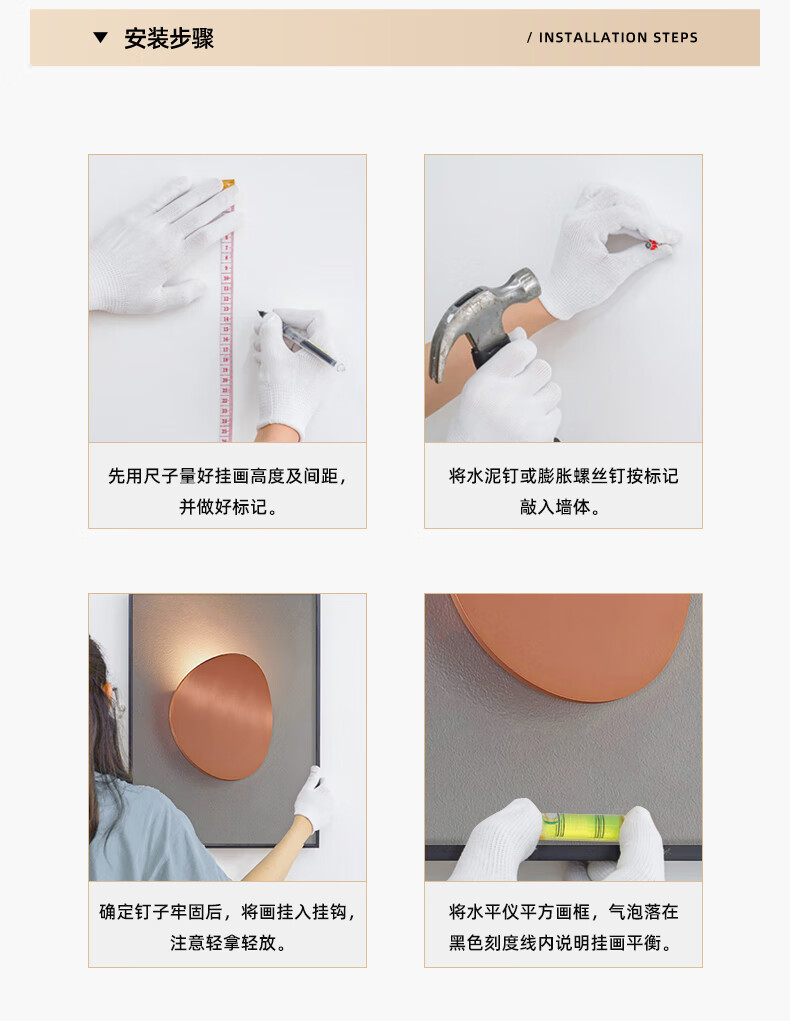 ▼ 安装步骤

/ INSTALLATION STEPS

先用尺子量好挂画高度及间距，并做好标记。

将水泥钉或膨胀螺丝钉按标记敲入墙体。

确定钉子牢固后，将画挂入挂钩，注意轻拿轻放。

将水平仪平方画框，气泡落在黑色刻度线内说明挂画平衡。