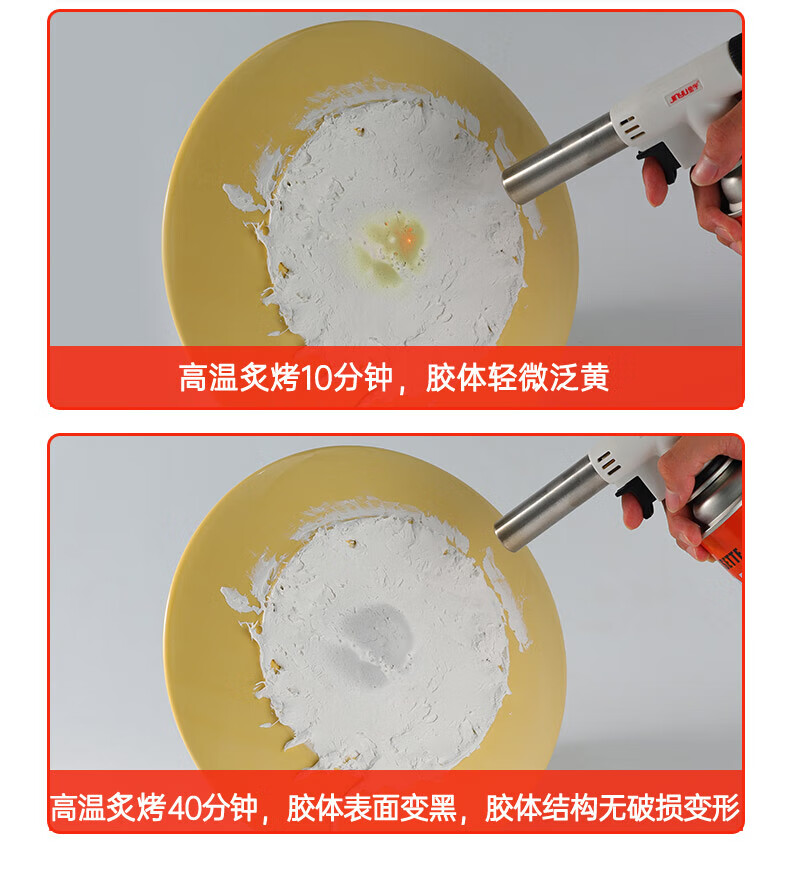 高温炙烤10分钟，胶体轻微泛黄

高温炙烤40分钟，胶体表面变黑，胶体结构无破损变形