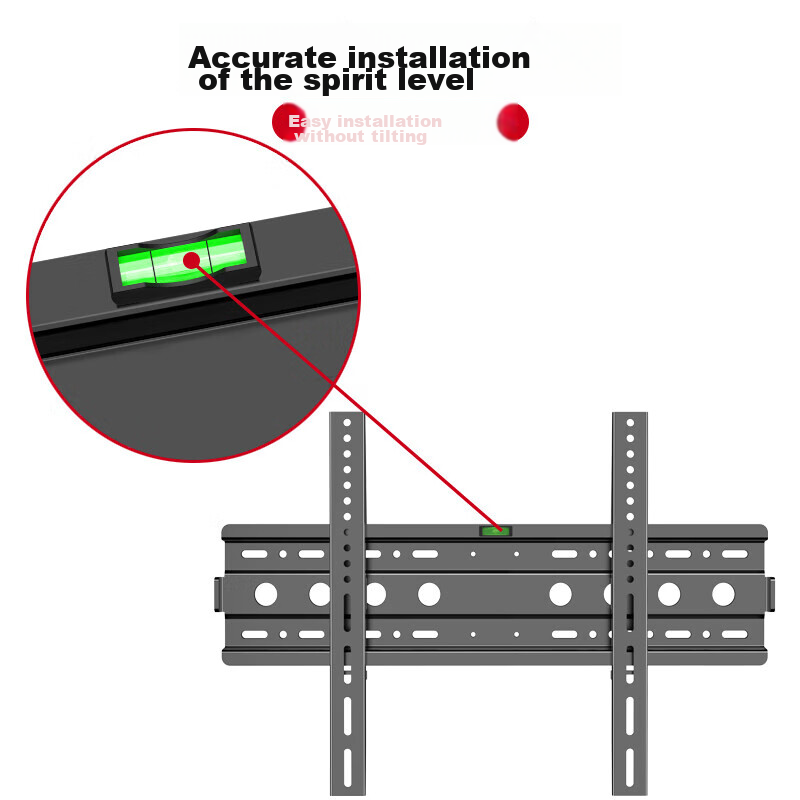 Accurate installation of the spirit level

Easy installation without tilting