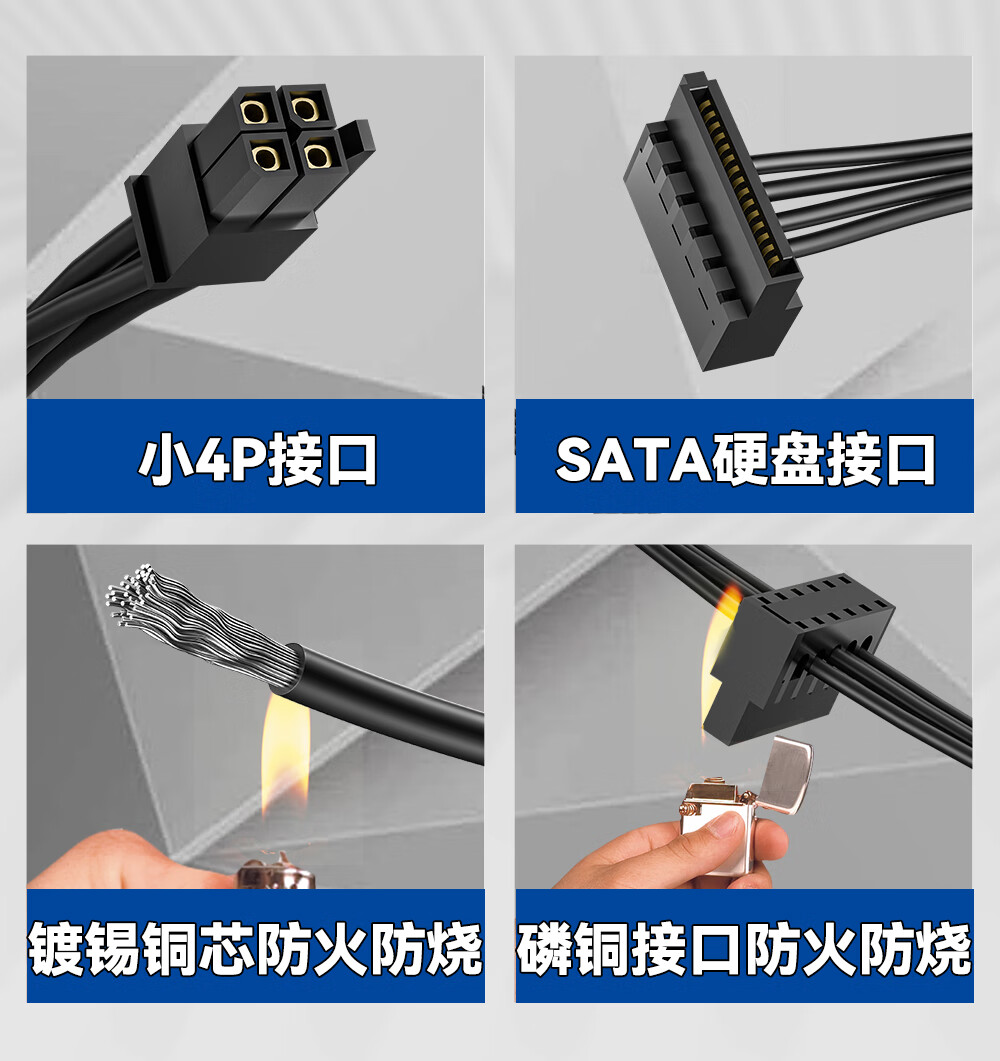 小4P接口

SATA硬盘接口

镀锡铜芯防火防烧

磷铜接口防火防烧