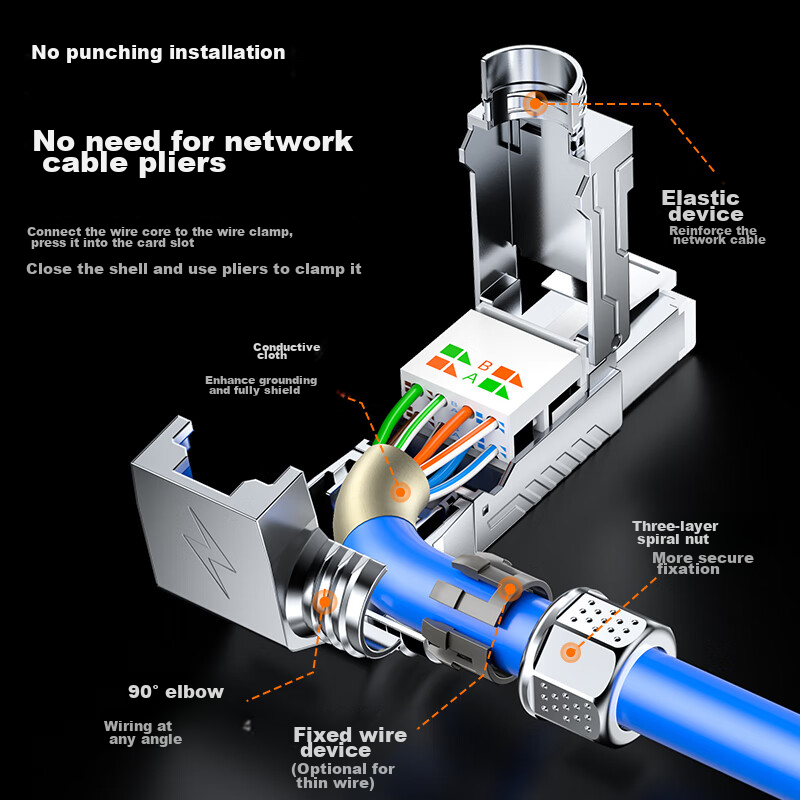 No punching installation

No need for network cable pliers

Connect the wire core to the wire clamp, press it into the card slot

Close the shell and use pliers to clamp it

Elastic device

Reinforce the network cable

Conductive cloth

Enhance grounding and fully shield

B

A

Three-layer spiral nut

More secure fixation

90° elbow

Wiring at any angle

Fixed wire device

(Optional for thin wire)