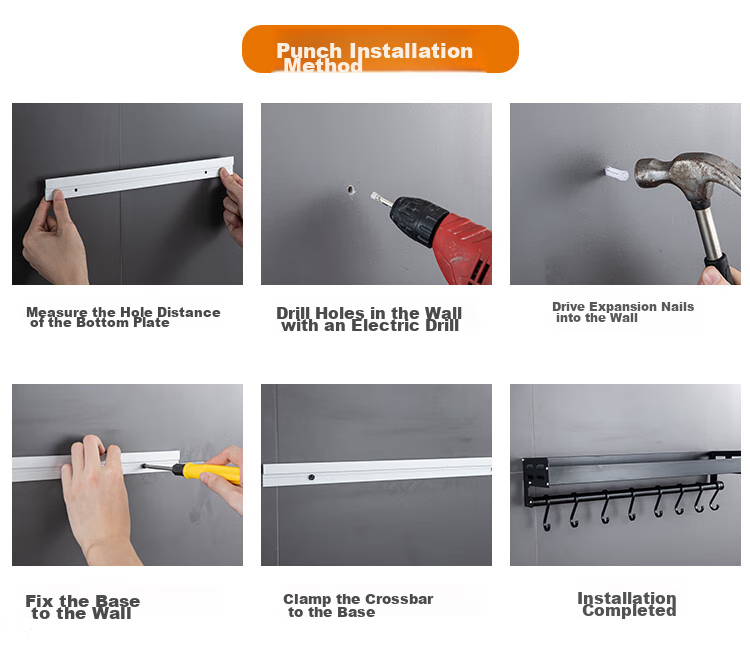 Punch Installation Method

Measure the Hole Distance of the Bottom Plate

Drill Holes in the Wall with an Electric Drill

Drive Expansion Nails into the Wall

Fix the Base to the Wall

Clamp the Crossbar to the Base

Installation Completed