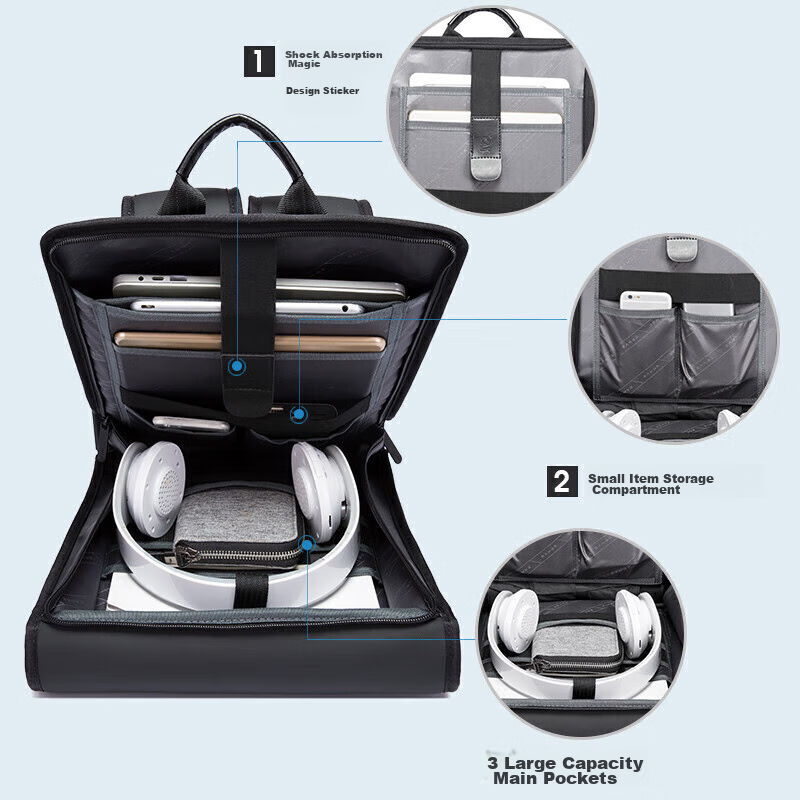 1 Shock Absorption Magic

Design Sticker

2 Small Item Storage Compartment

3 Large Capacity Main Pockets