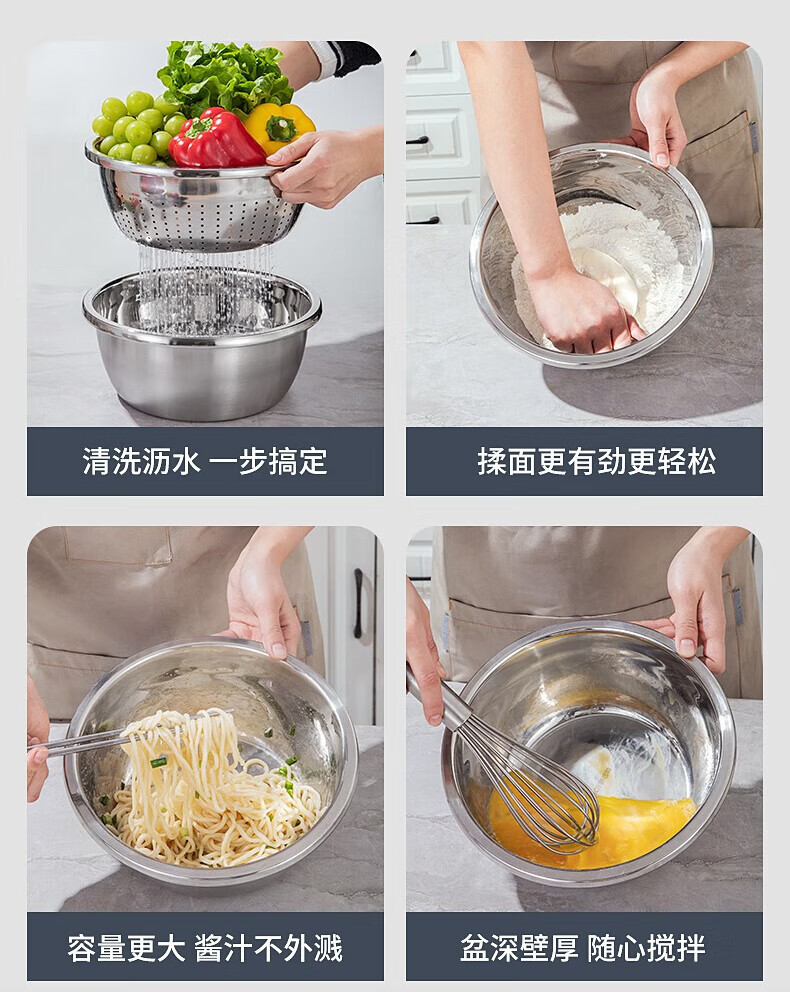 清洗沥水 一步搞定

揉面更有劲更轻松

容量更大 酱汁不外溅

盆深壁厚 随心搅拌