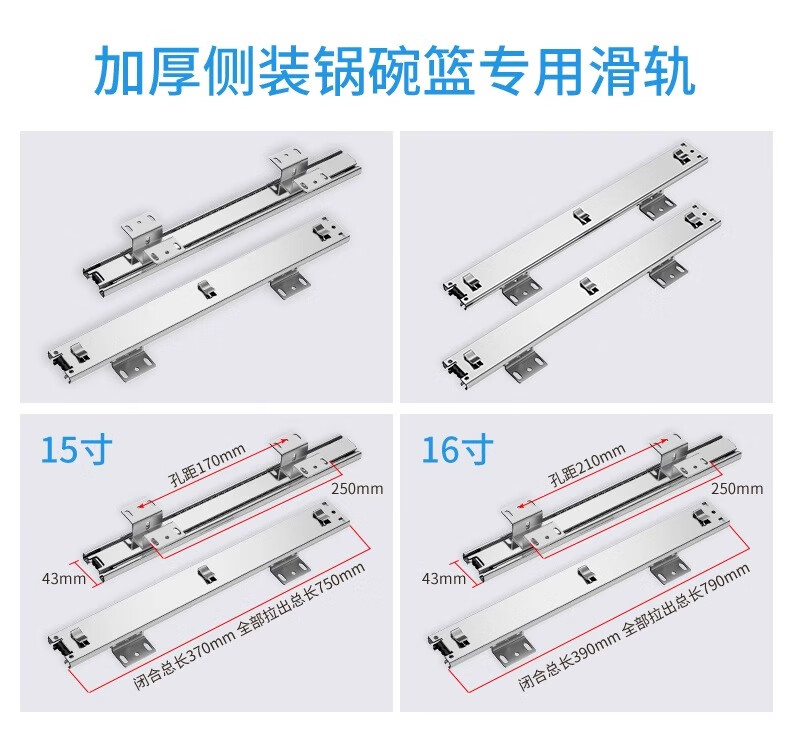 加厚侧装锅碗篮专用滑轨

15寸

孔距170mm

250mm

43mm

闭合总长370mm 全部拉出总长750mm

16寸

孔距210mm

250mm

43mm

闭合总长390mm 全部拉出总长790mm