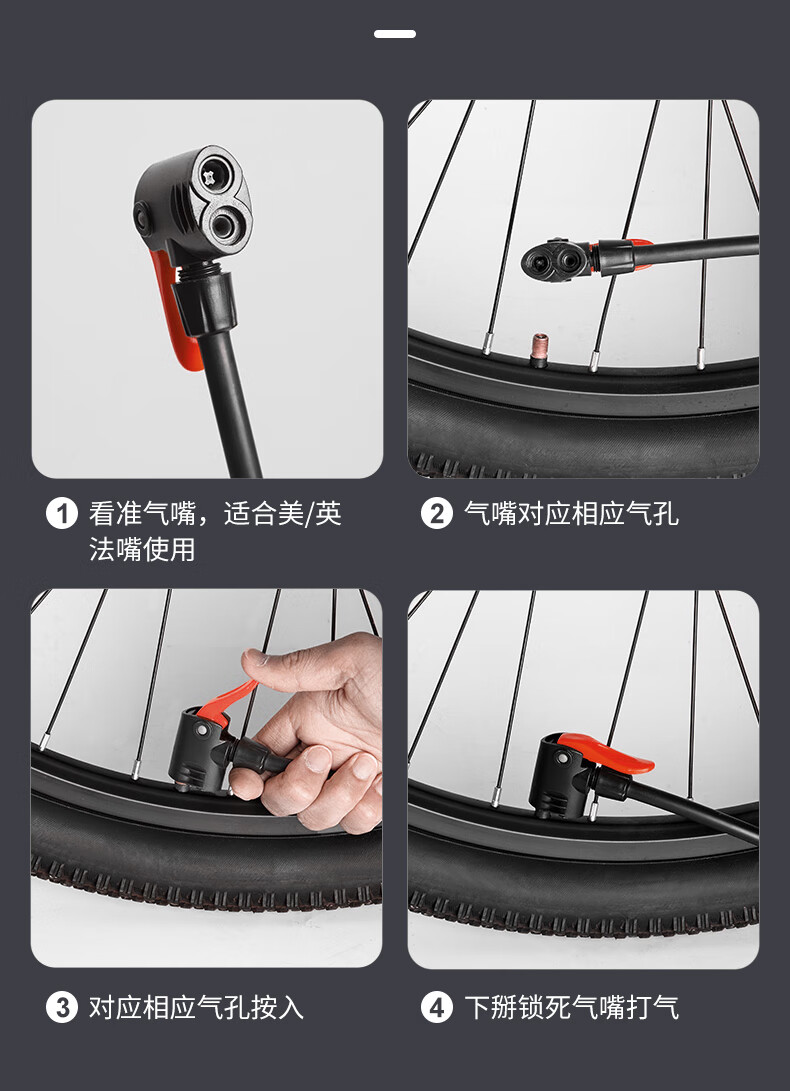 1 看准气嘴，适合美/英法嘴使用

2 气嘴对应相应气孔

3 对应相应气孔按入

4 下掰锁死气嘴打气